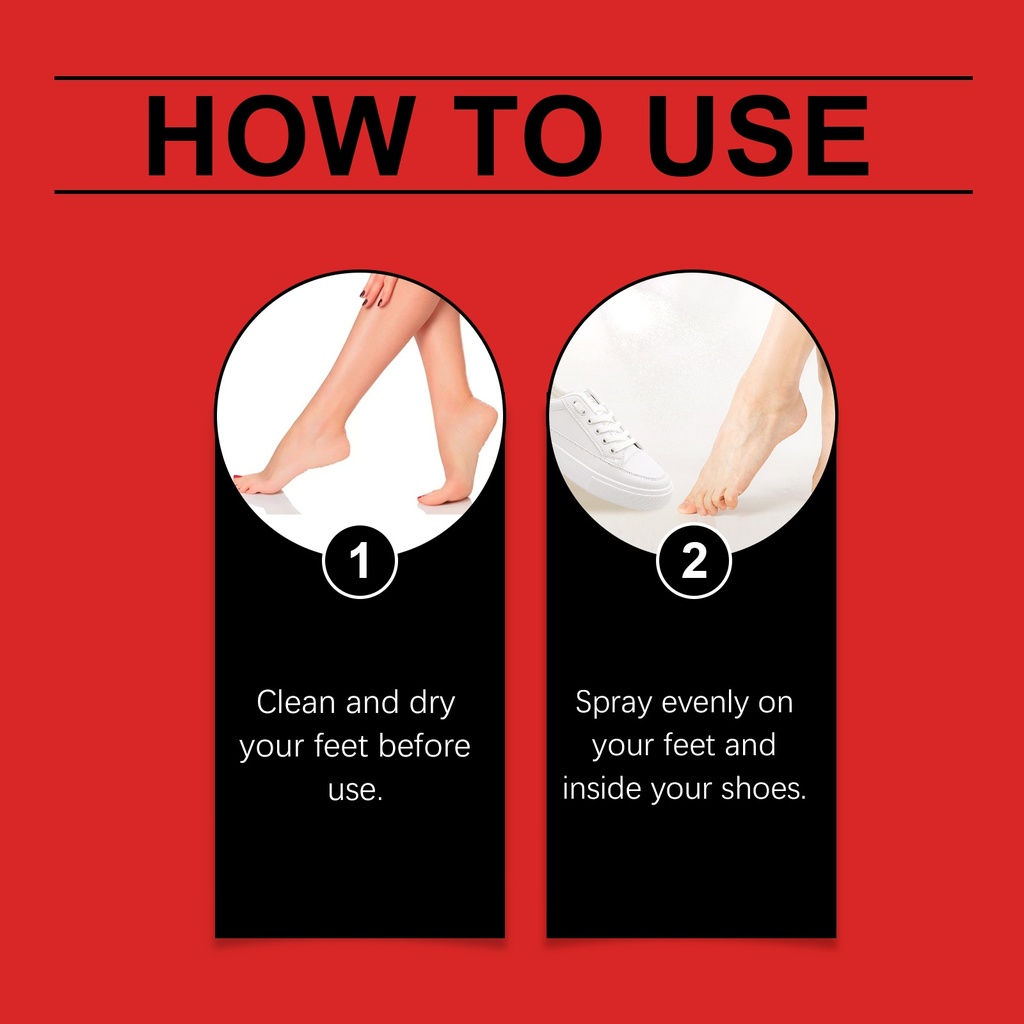 HOW TO USE

1

Clean and dry your feet before use.

2

Spray evenly on your feet and inside your shoes.