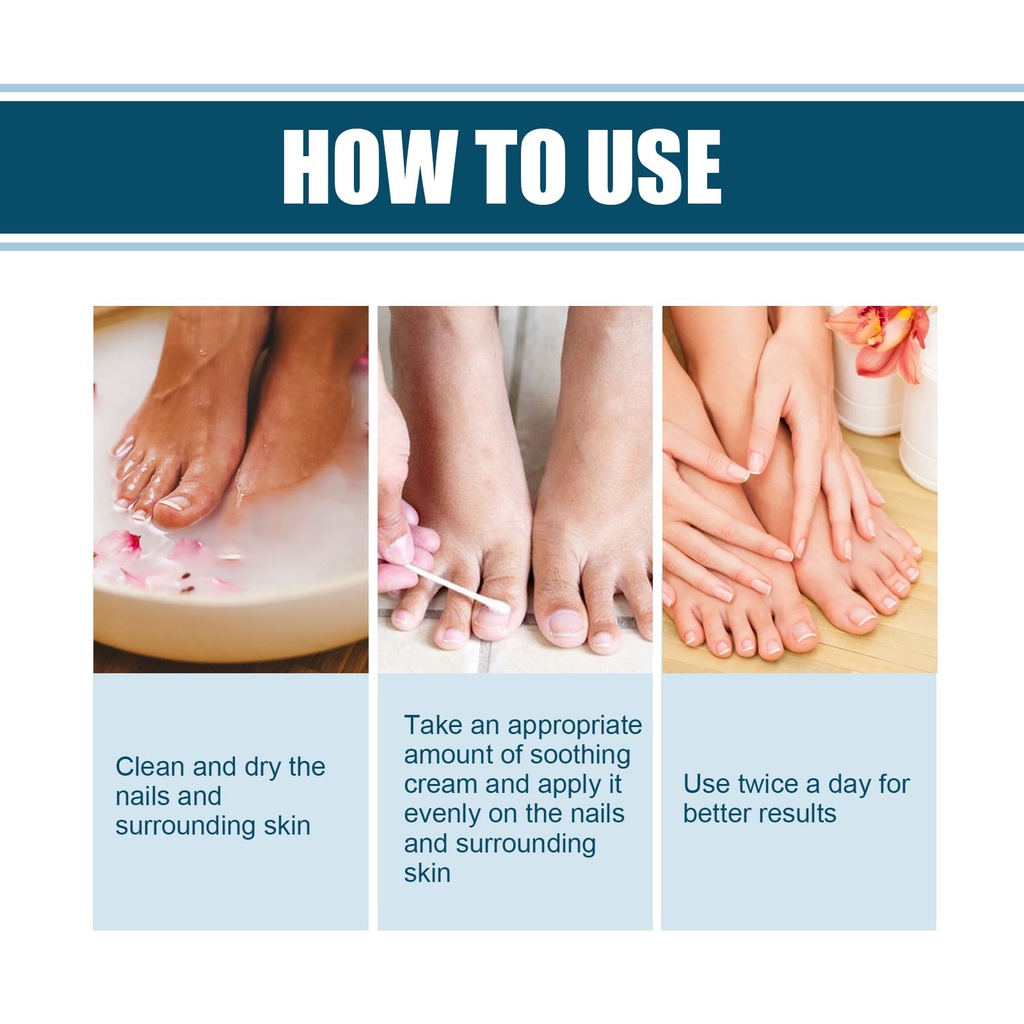 HOW TO USE

Clean and dry the nails and surrounding skin

Take an appropriate amount of soothing cream and apply it evenly on the nails and surrounding skin

Use twice a day for better results