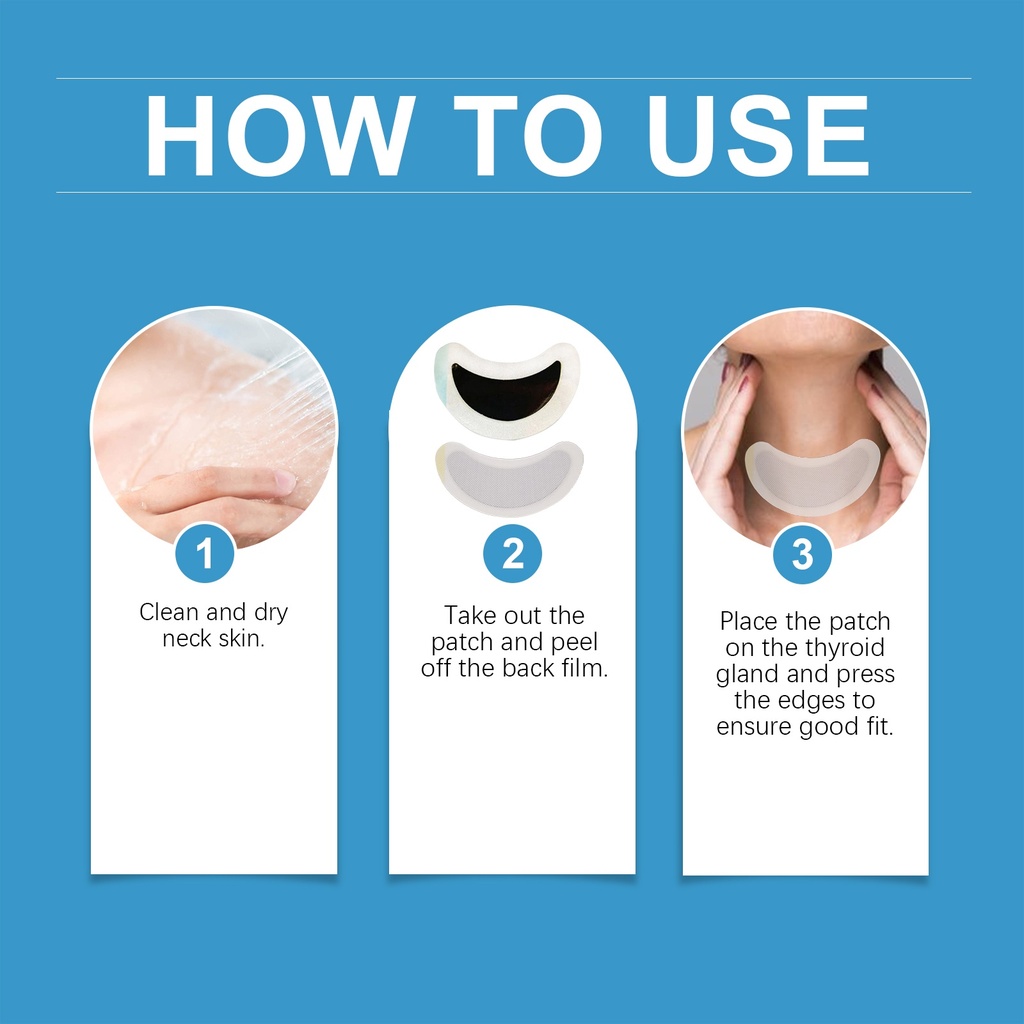 HOW TO USE

1
Clean and dry neck skin.

2
Take out the patch and peel off the back film.

3
Place the patch on the thyroid gland and press the edges to ensure good fit.