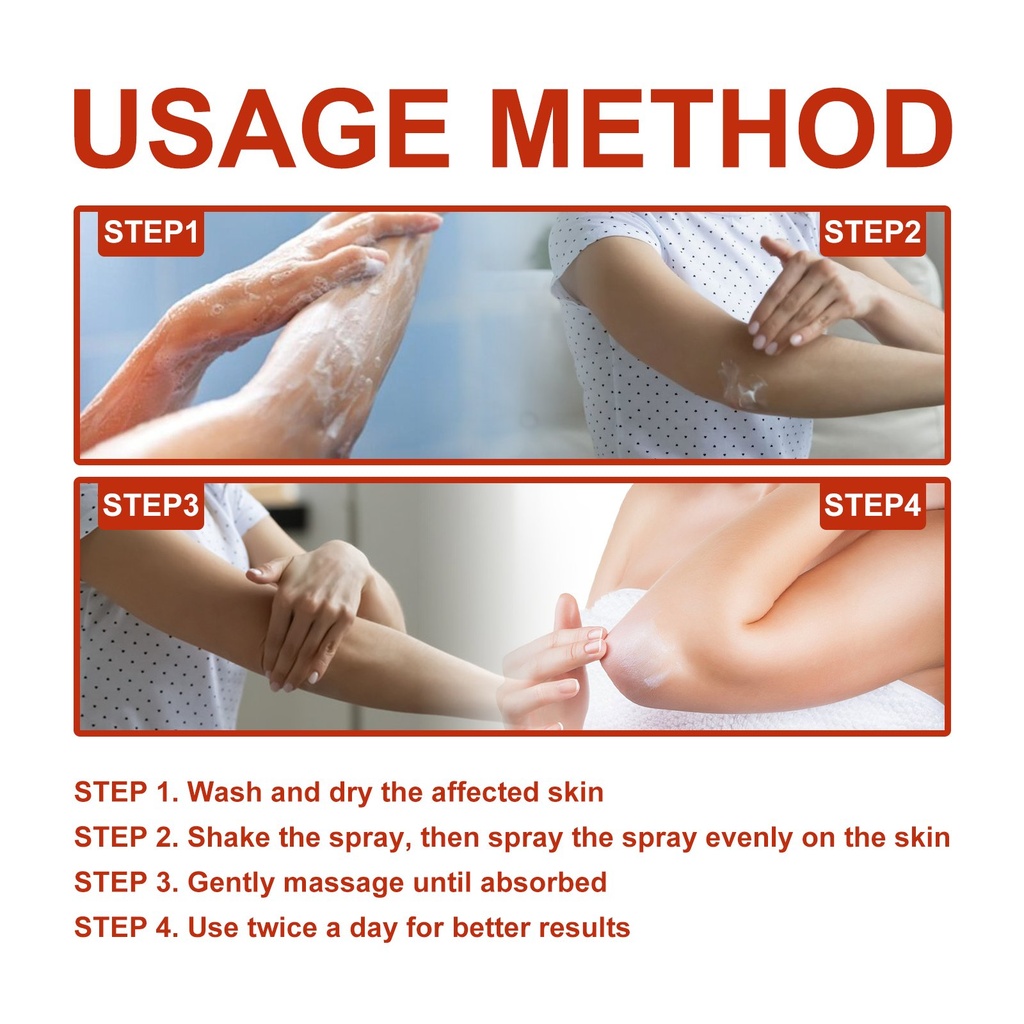 USAGE METHOD

STEP1

STEP2

STEP3

STEP4

STEP 1. Wash and dry the affected skin

STEP 2. Shake the spray, then spray the spray evenly on the skin

STEP 3. Gently massage until absorbed

STEP 4. Use twice a day for better results