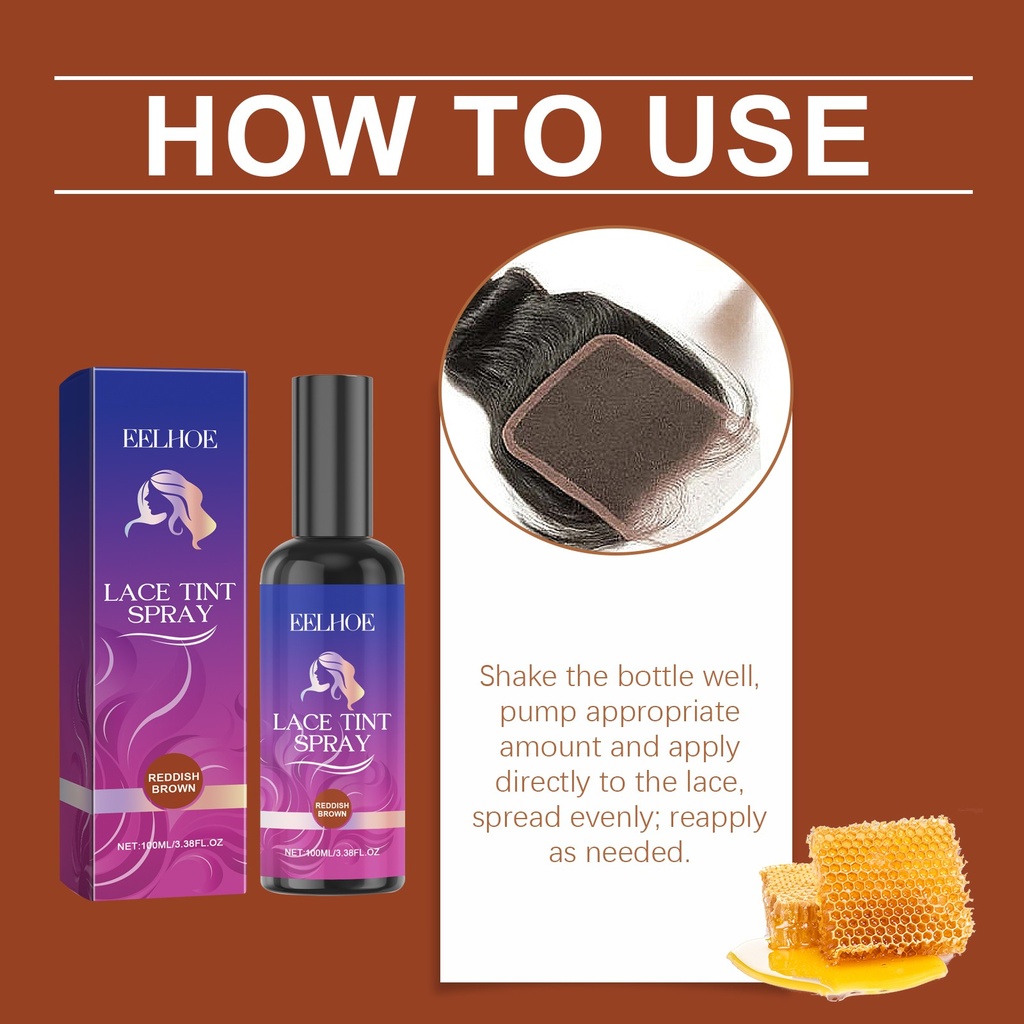 HOW TO USE

EELHOE

LACE TINT SPRAY

REDDISH BROWN

NET:100ML/3.38FL.OZ

EELHOE

LACE TINT SPRAY

REDDISH BROWN

NET:100ML/3.38FL.OZ

Shake the bottle well, pump appropriate amount and apply directly to the lace, spread evenly; reapply as needed.