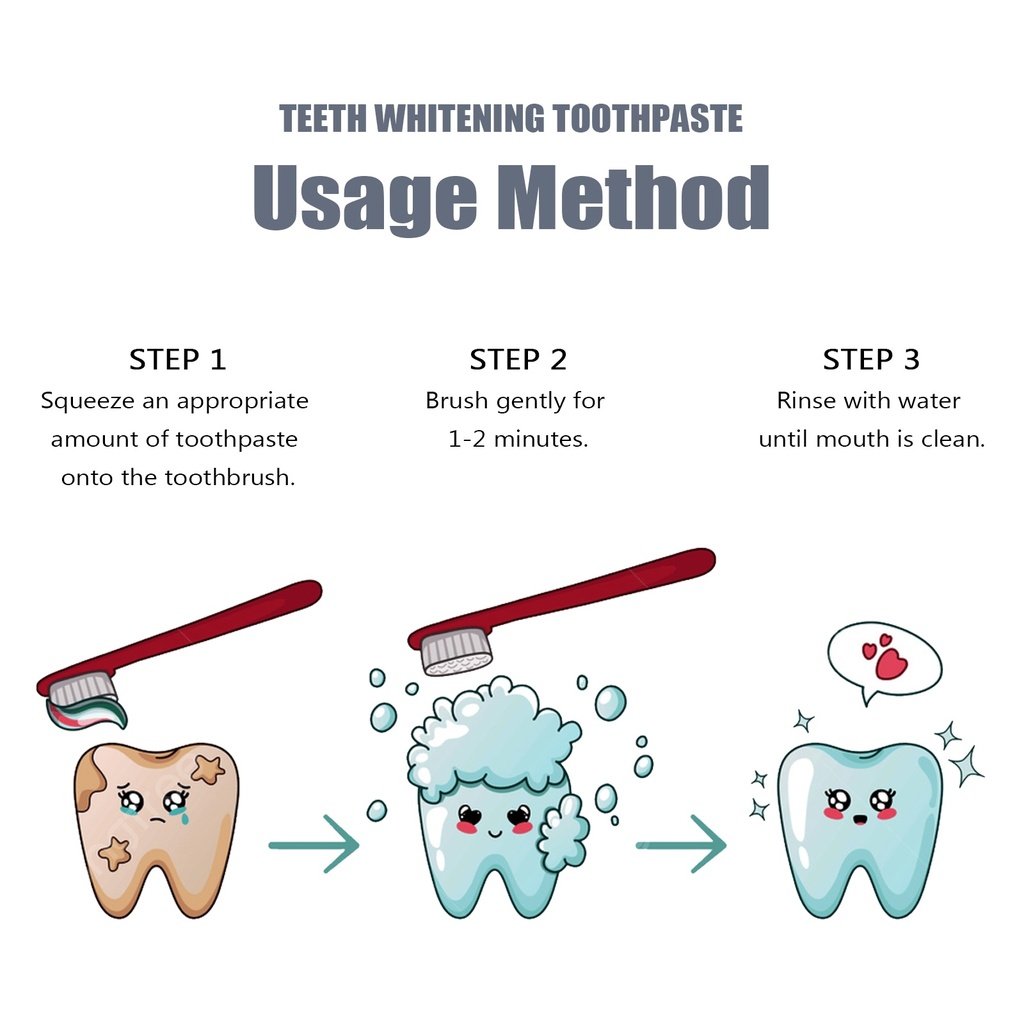 TEETH WHITENING TOOTHPASTE

Usage Method

STEP 1
Squeeze an appropriate amount of toothpaste onto the toothbrush.

STEP 2
Brush gently for 1-2 minutes.

STEP 3
Rinse with water until mouth is clean.