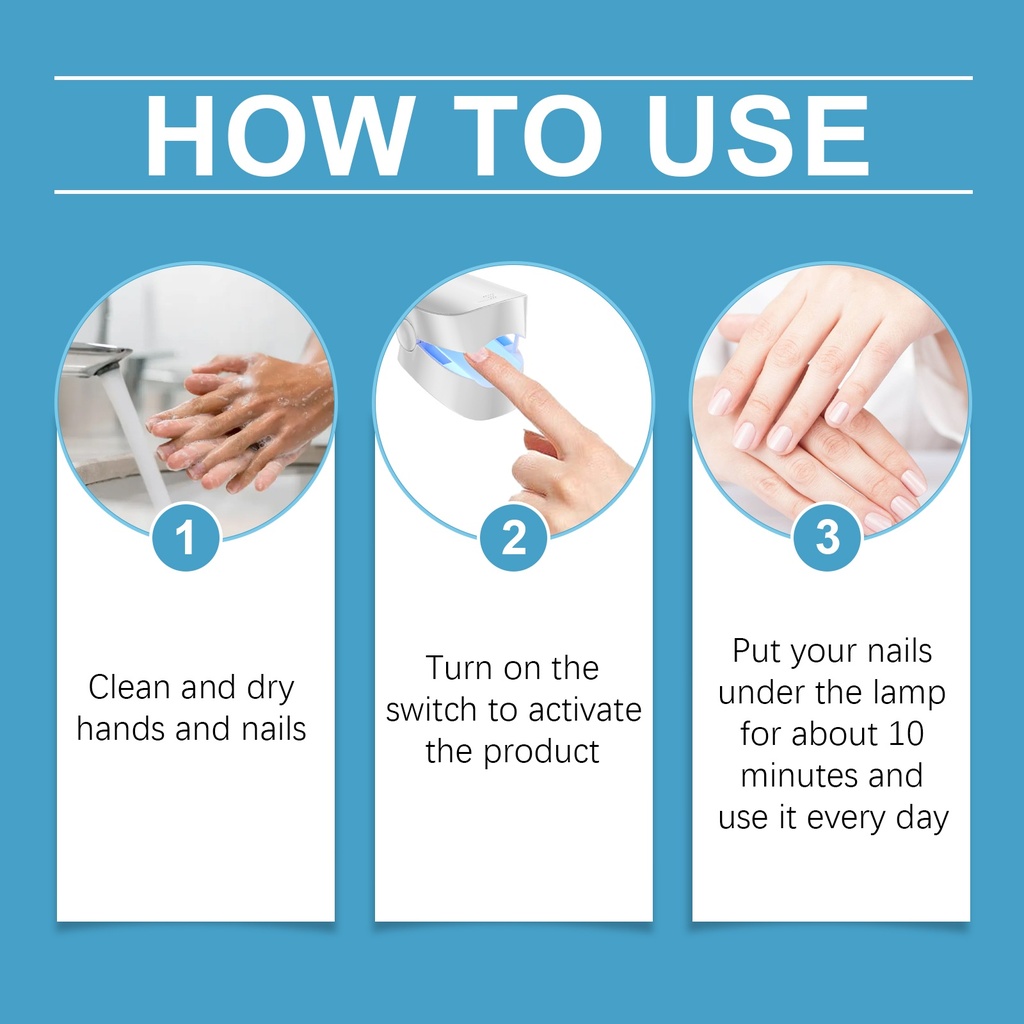 HOW TO USE

1

Clean and dry hands and nails

2

Turn on the switch to activate the product

3

Put your nails under the lamp for about 10 minutes and use it every day