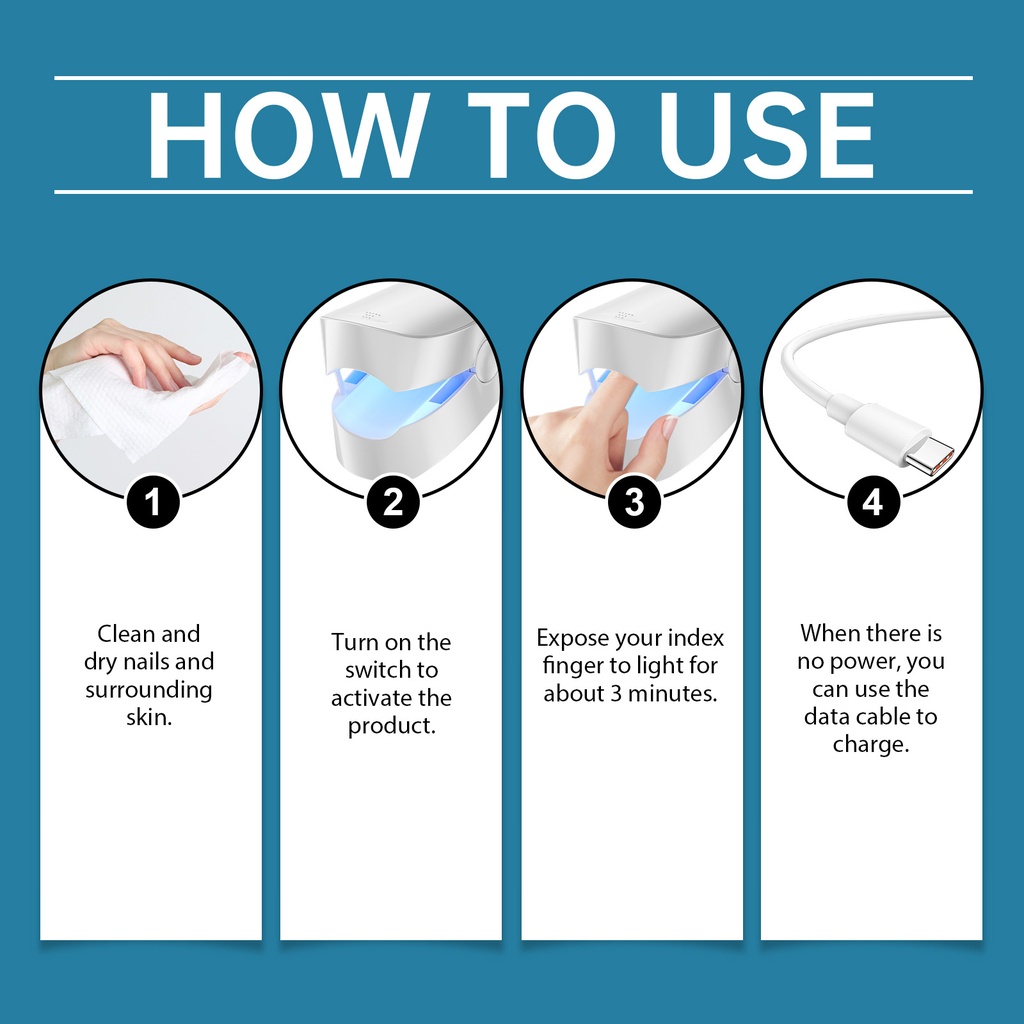 HOW TO USE

1

Clean and dry nails and surrounding skin.

2

Turn on the switch to activate the product.

3

Expose your index finger to light for about 3 minutes.

4

When there is no power, you can use the data cable to charge.