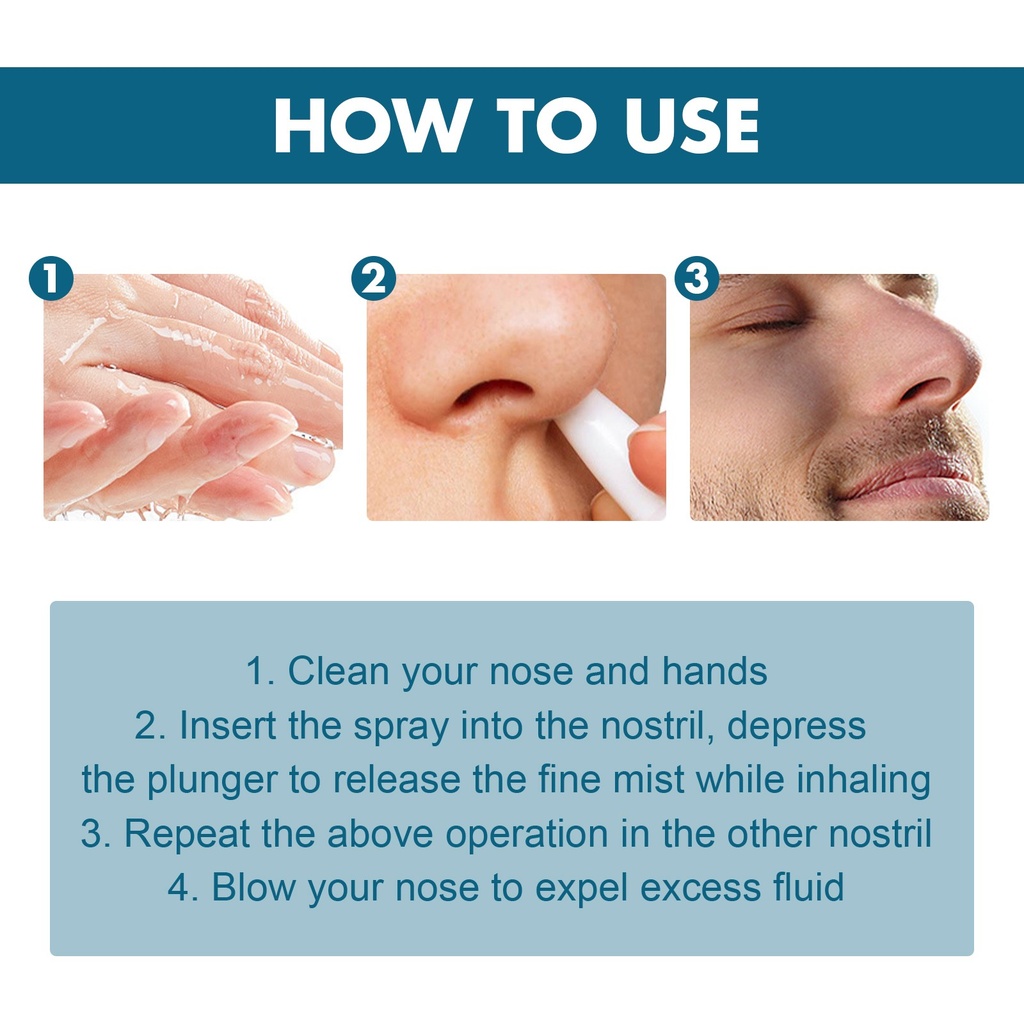 HOW TO USE

1

2

3

1. Clean your nose and hands
2. Insert the spray into the nostril, depress the plunger to release the fine mist while inhaling
3. Repeat the above operation in the other nostril
4. Blow your nose to expel excess fluid