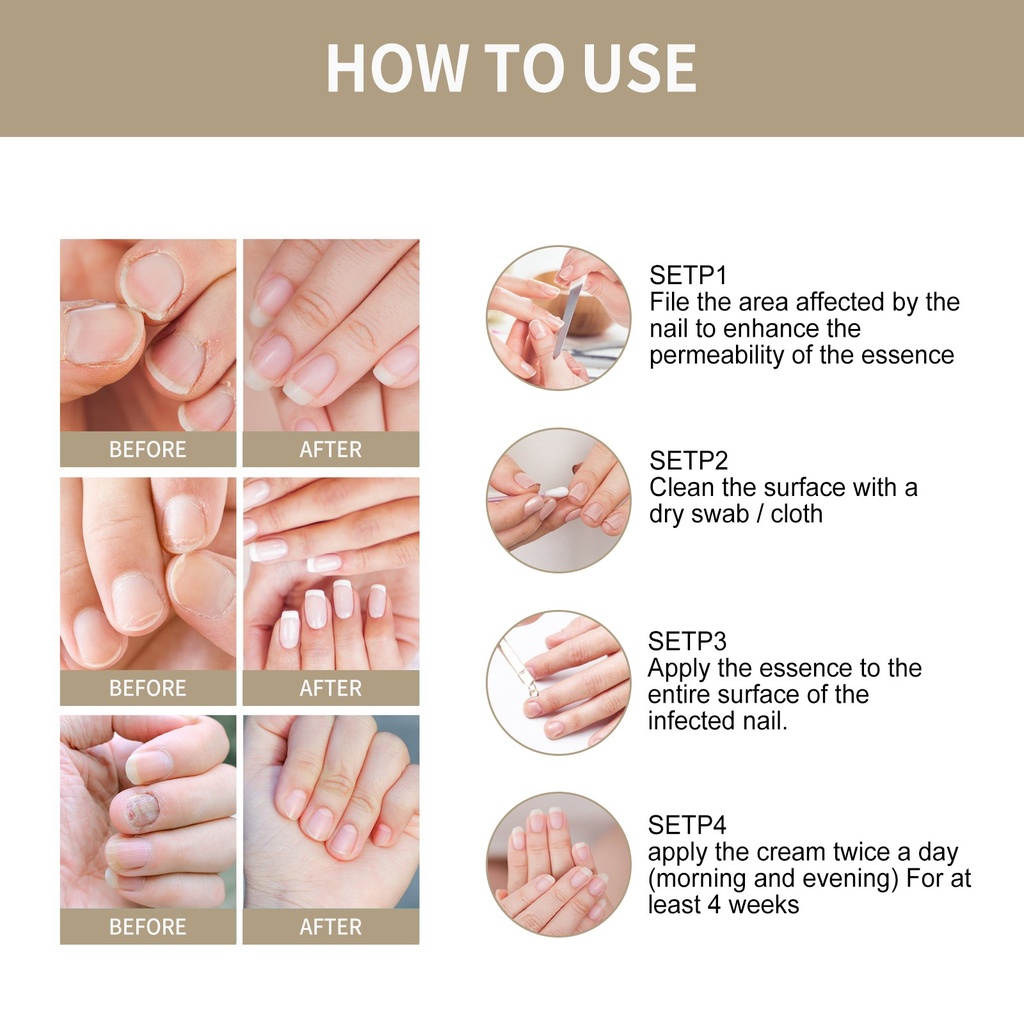 HOW TO USE

BEFORE
AFTER
BEFORE
AFTER
BEFORE
AFTER

SETP1
File the area affected by the nail to enhance the permeability of the essence

SETP2
Clean the surface with a dry swab / cloth

SETP3
Apply the essence to the entire surface of the infected nail.

SETP4
apply the cream twice a day (morning and evening) For at least 4 weeks