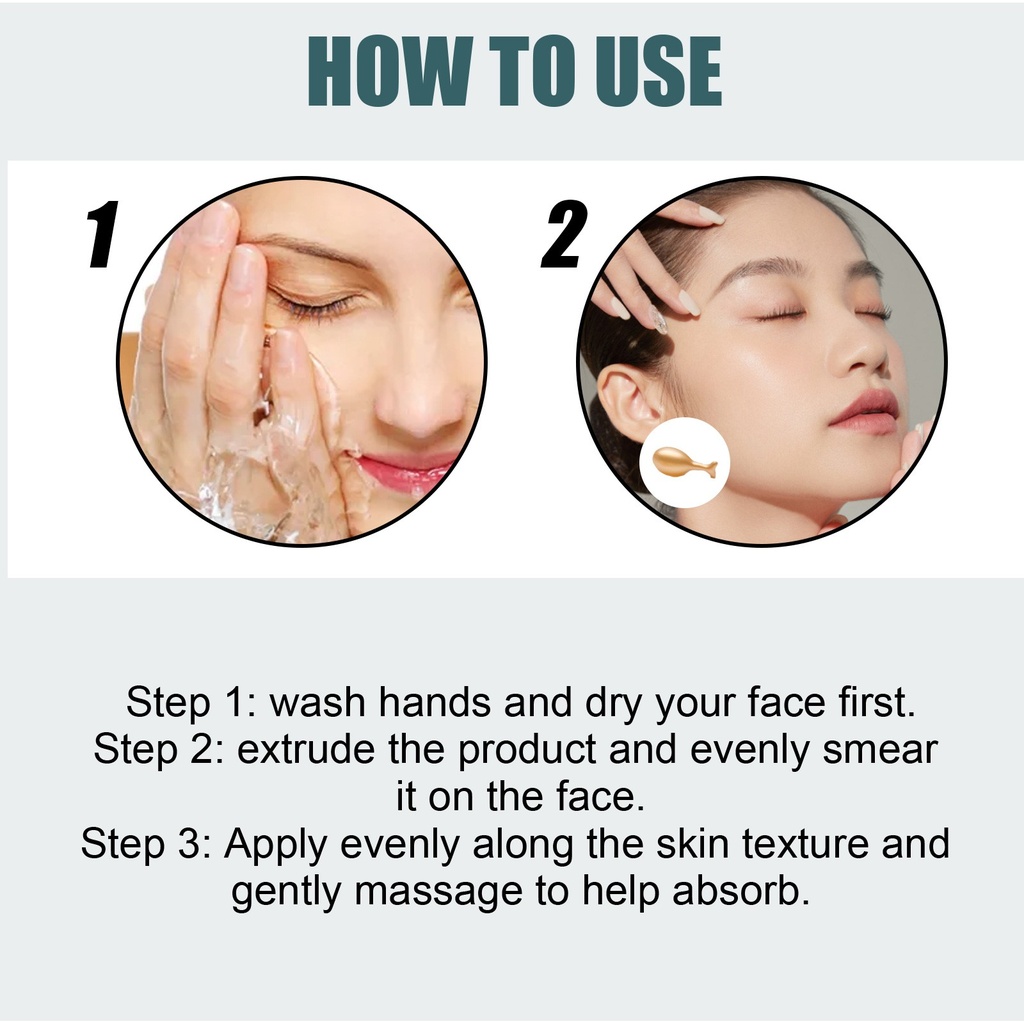 HOW TO USE

1

2

Step 1: wash hands and dry your face first.
Step 2: extrude the product and evenly smear it on the face.
Step 3: Apply evenly along the skin texture and gently massage to help absorb.