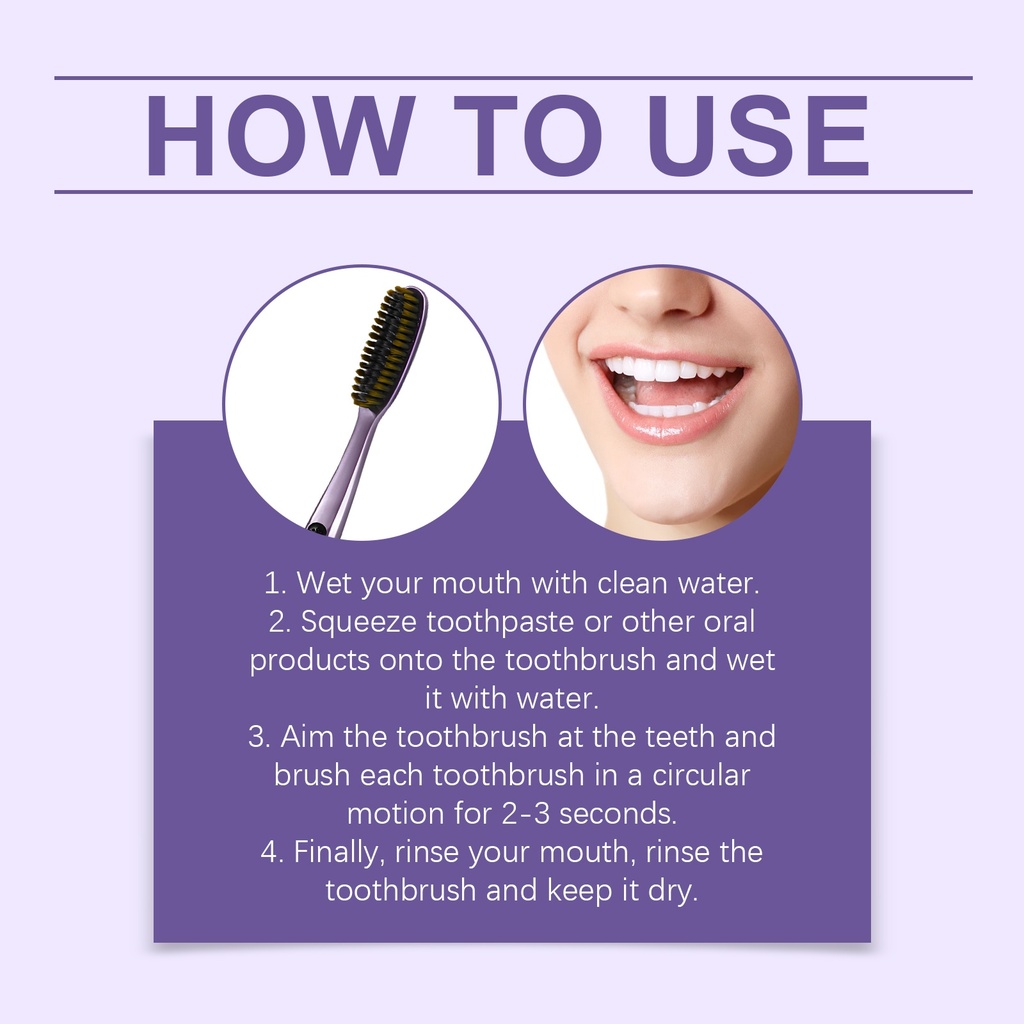 HOW TO USE

1. Wet your mouth with clean water.
2. Squeeze toothpaste or other oral products onto the toothbrush and wet it with water.
3. Aim the toothbrush at the teeth and brush each toothbrush in a circular motion for 2-3 seconds.
4. Finally, rinse your mouth, rinse the toothbrush and keep it dry.