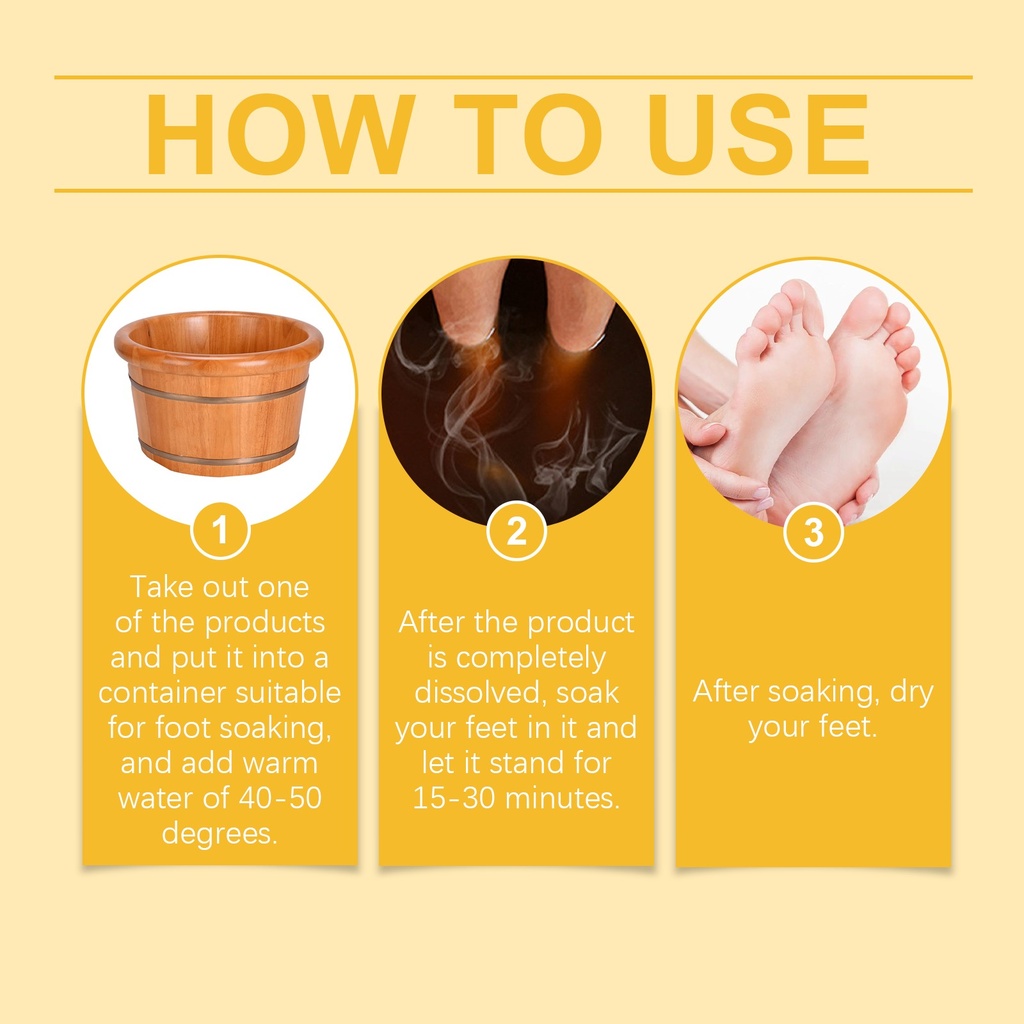 HOW TO USE

1

Take out one of the products and put it into a container suitable for foot soaking, and add warm water of 40-50 degrees.

2

After the product is completely dissolved, soak your feet in it and let it stand for 15-30 minutes.

3

After soaking, dry your feet.