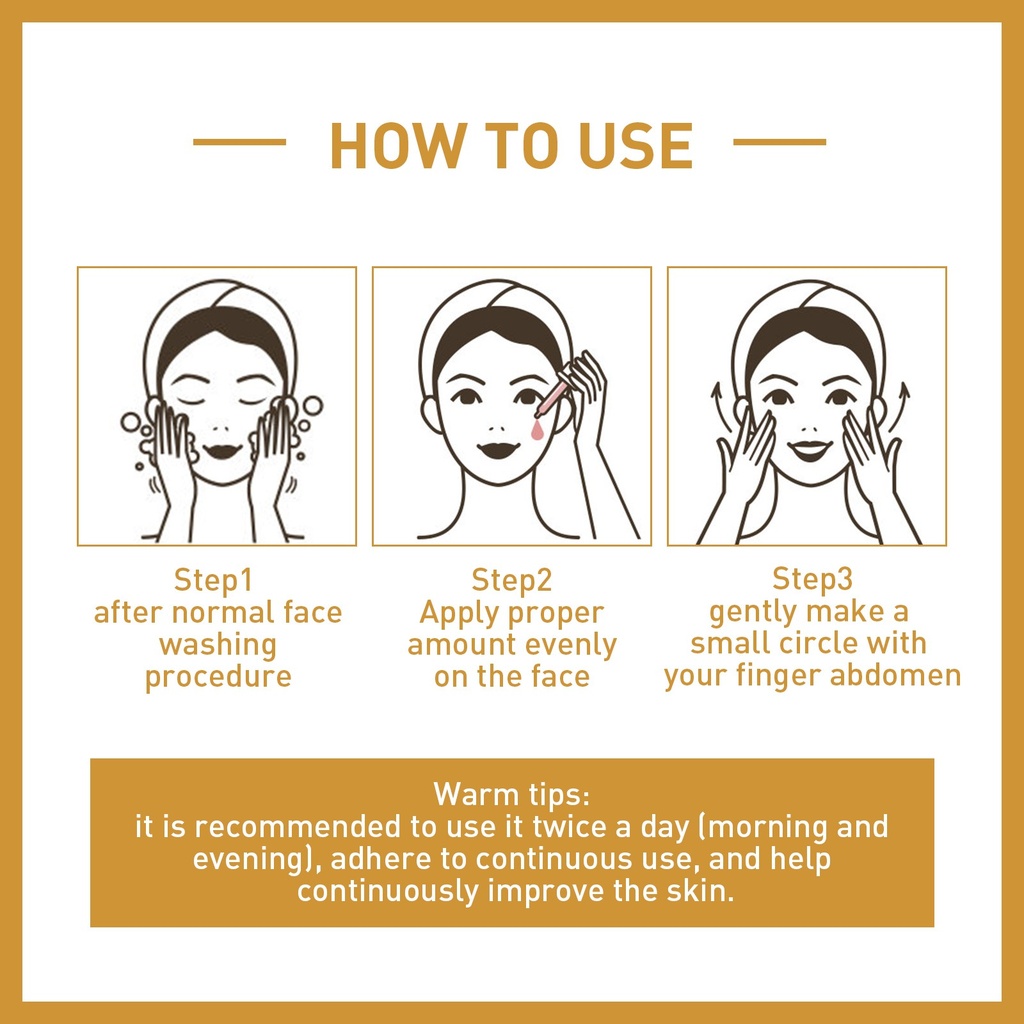 HOW TO USE

Step1
after normal face washing procedure

Step2
Apply proper amount evenly on the face

Step3
gently make a small circle with your finger abdomen

Warm tips:
it is recommended to use it twice a day (morning and evening), adhere to continuous use, and help continuously improve the skin.