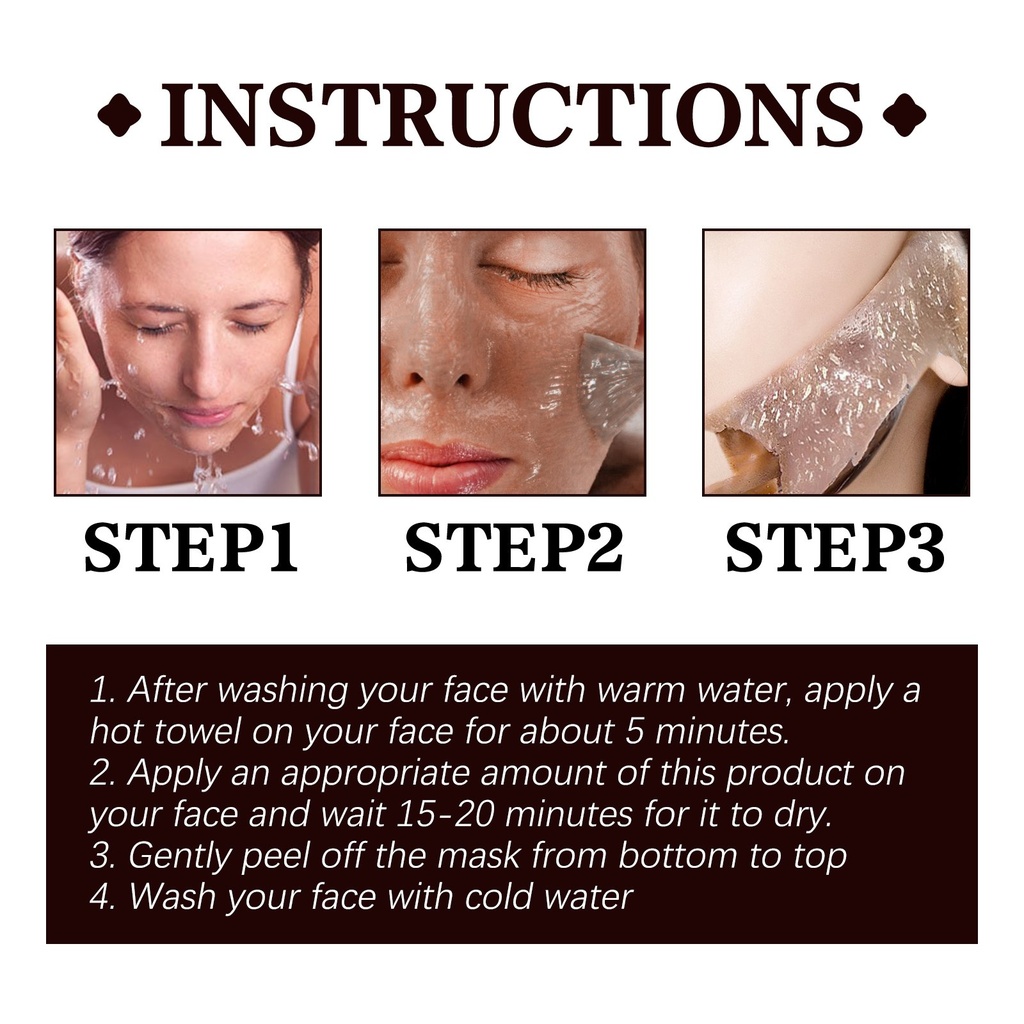 INSTRUCTIONS

STEP1 STEP2 STEP3

1. After washing your face with warm water, apply a hot towel on your face for about 5 minutes.
2. Apply an appropriate amount of this product on your face and wait 15-20 minutes for it to dry.
3. Gently peel off the mask from bottom to top
4. Wash your face with cold water