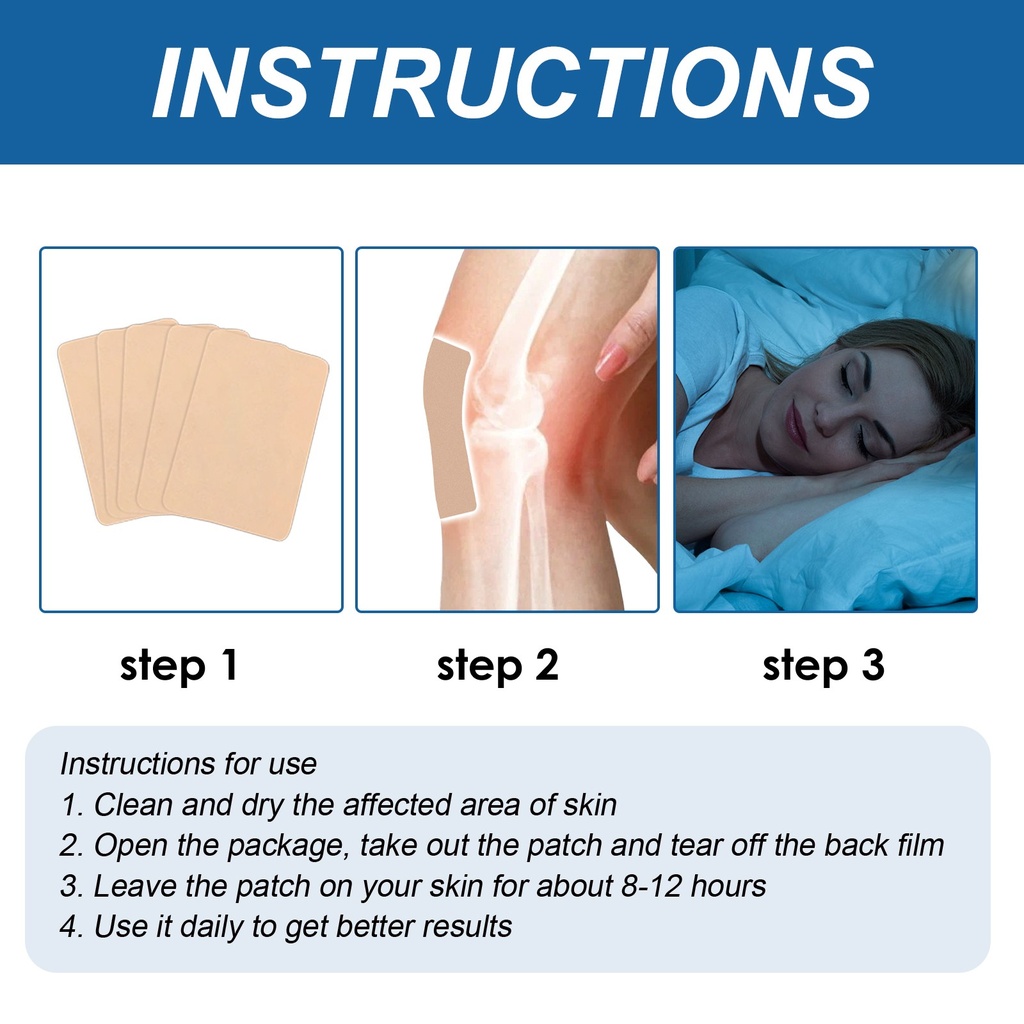 INSTRUCTIONS

step 1

step 2

step 3

Instructions for use
1. Clean and dry the affected area of skin
2. Open the package, take out the patch and tear off the back film
3. Leave the patch on your skin for about 8-12 hours
4. Use it daily to get better results