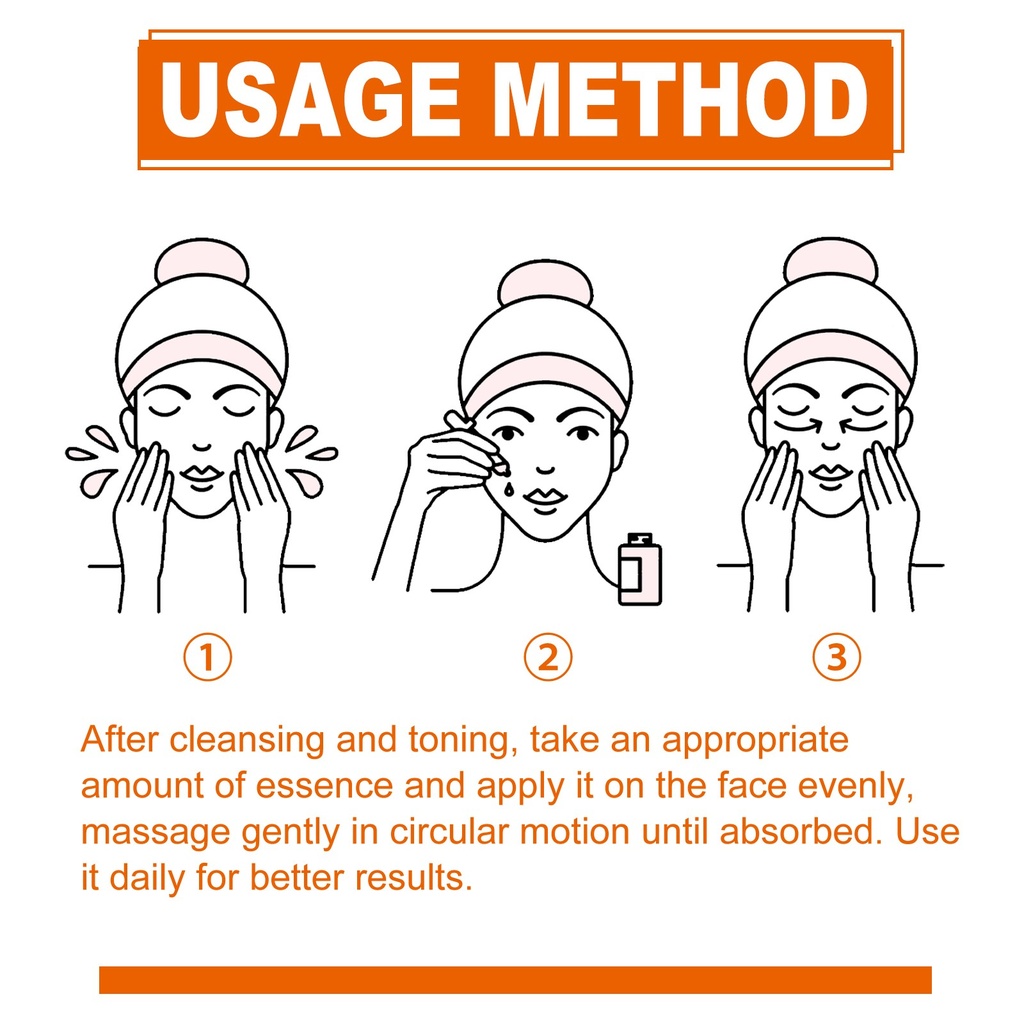 USAGE METHOD

①

②

③

After cleansing and toning, take an appropriate amount of essence and apply it on the face evenly, massage gently in circular motion until absorbed. Use it daily for better results.