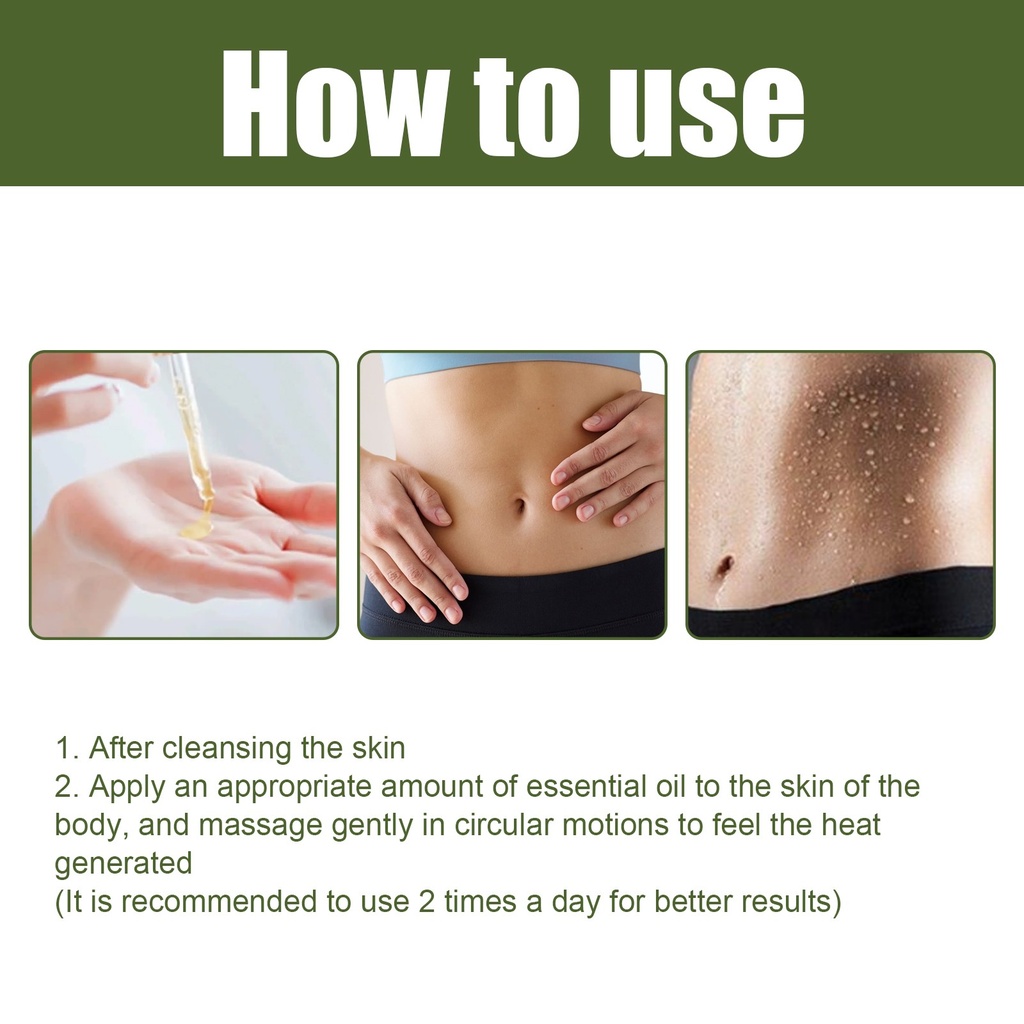 How to use

1. After cleansing the skin
2. Apply an appropriate amount of essential oil to the skin of the body, and massage gently in circular motions to feel the heat generated
(It is recommended to use 2 times a day for better results)