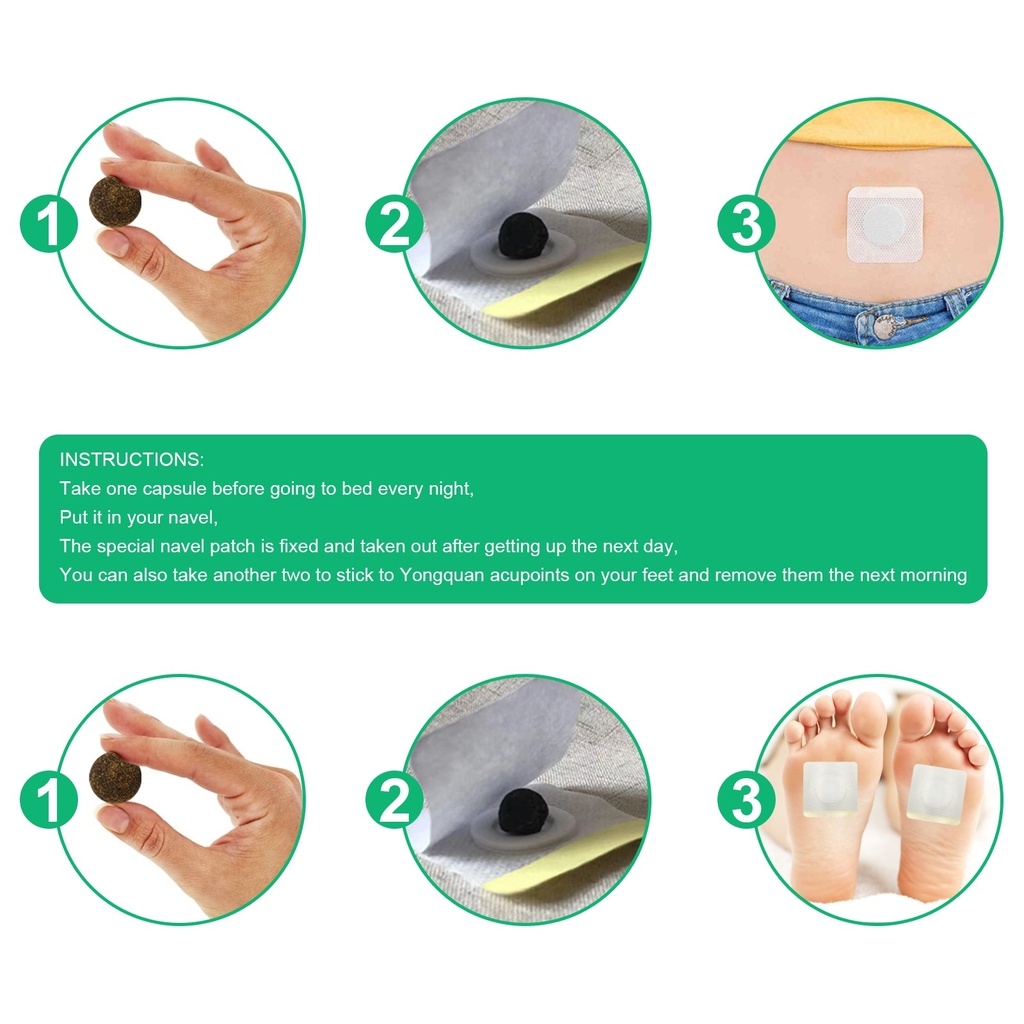 1

2

3

INSTRUCTIONS:
Take one capsule before going to bed every night,
Put it in your navel,
The special navel patch is fixed and taken out after getting up the next day,
You can also take another two to stick to Yongquan acupoints on your feet and remove them the next morning

1

2

3