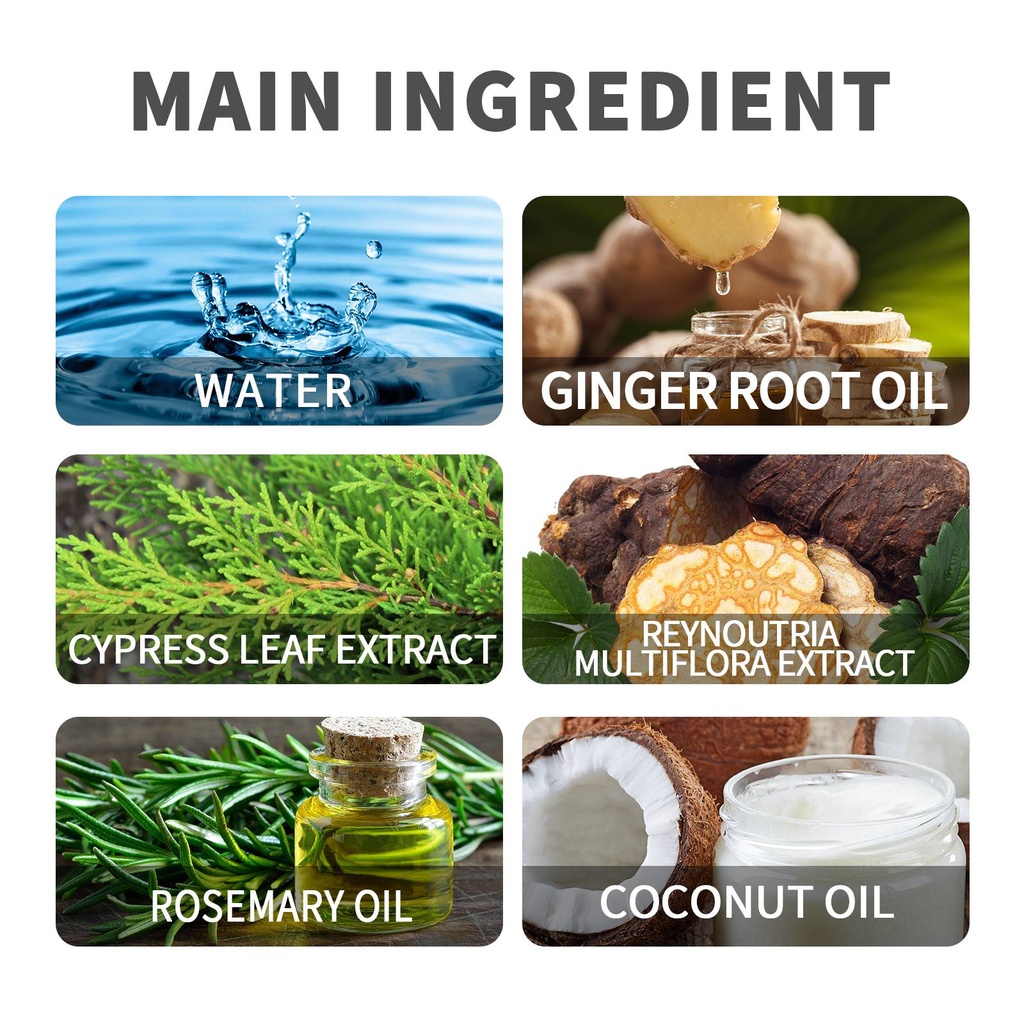 MAIN INGREDIENT

WATER

GINGER ROOT OIL

CYPRESS LEAF EXTRACT

REYNOUTRIA MULTIFLORA EXTRACT

ROSEMARY OIL

COCONUT OIL