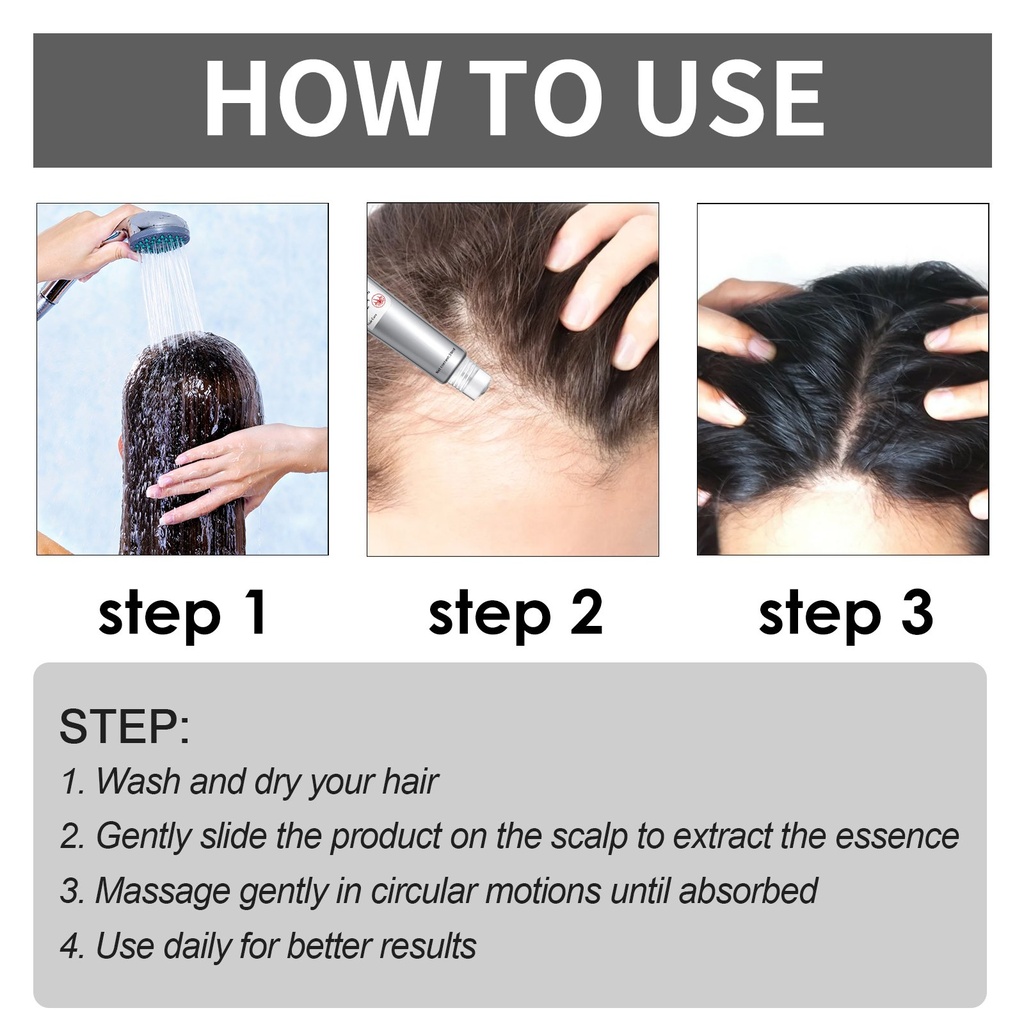 HOW TO USE

step 1

step 2

step 3

STEP:
1. Wash and dry your hair
2. Gently slide the product on the scalp to extract the essence
3. Massage gently in circular motions until absorbed
4. Use daily for better results