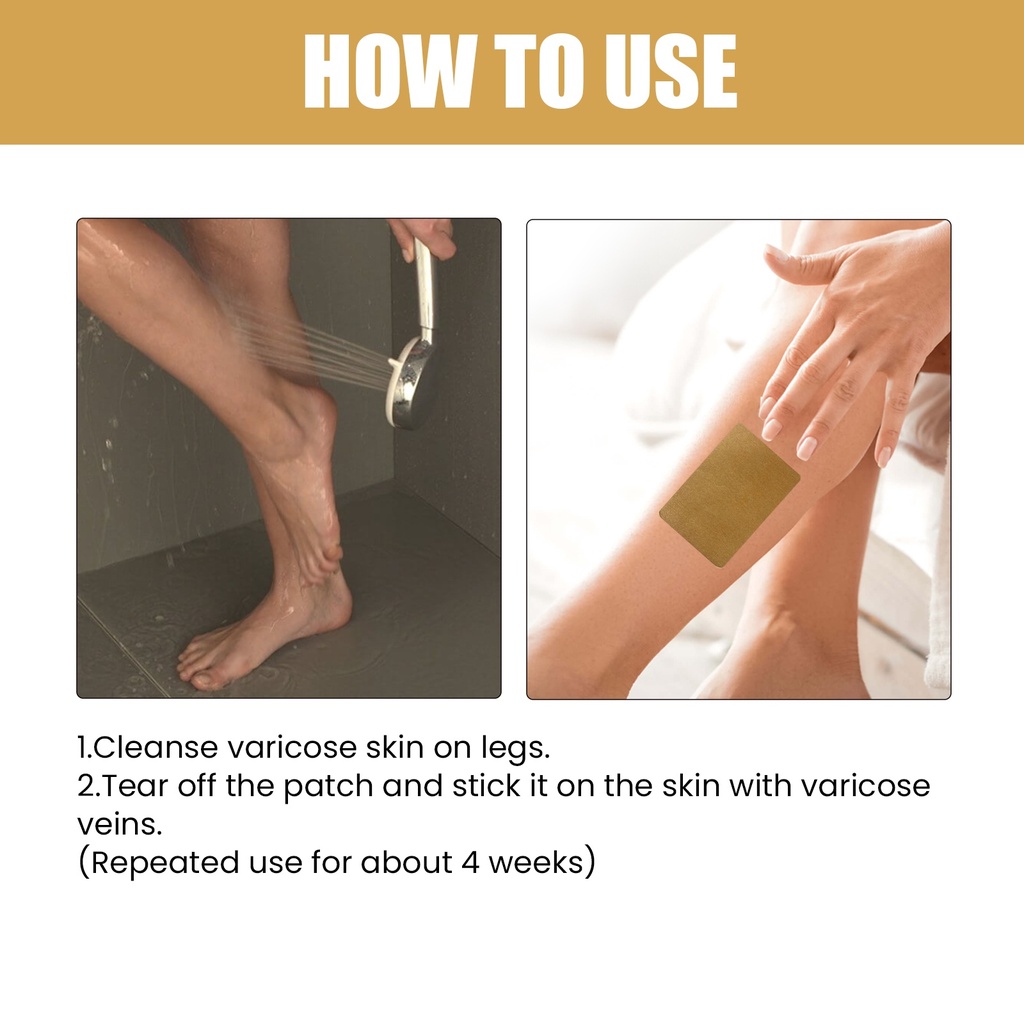 HOW TO USE

1.Cleanse varicose skin on legs.
2.Tear off the patch and stick it on the skin with varicose veins.
(Repeated use for about 4 weeks)