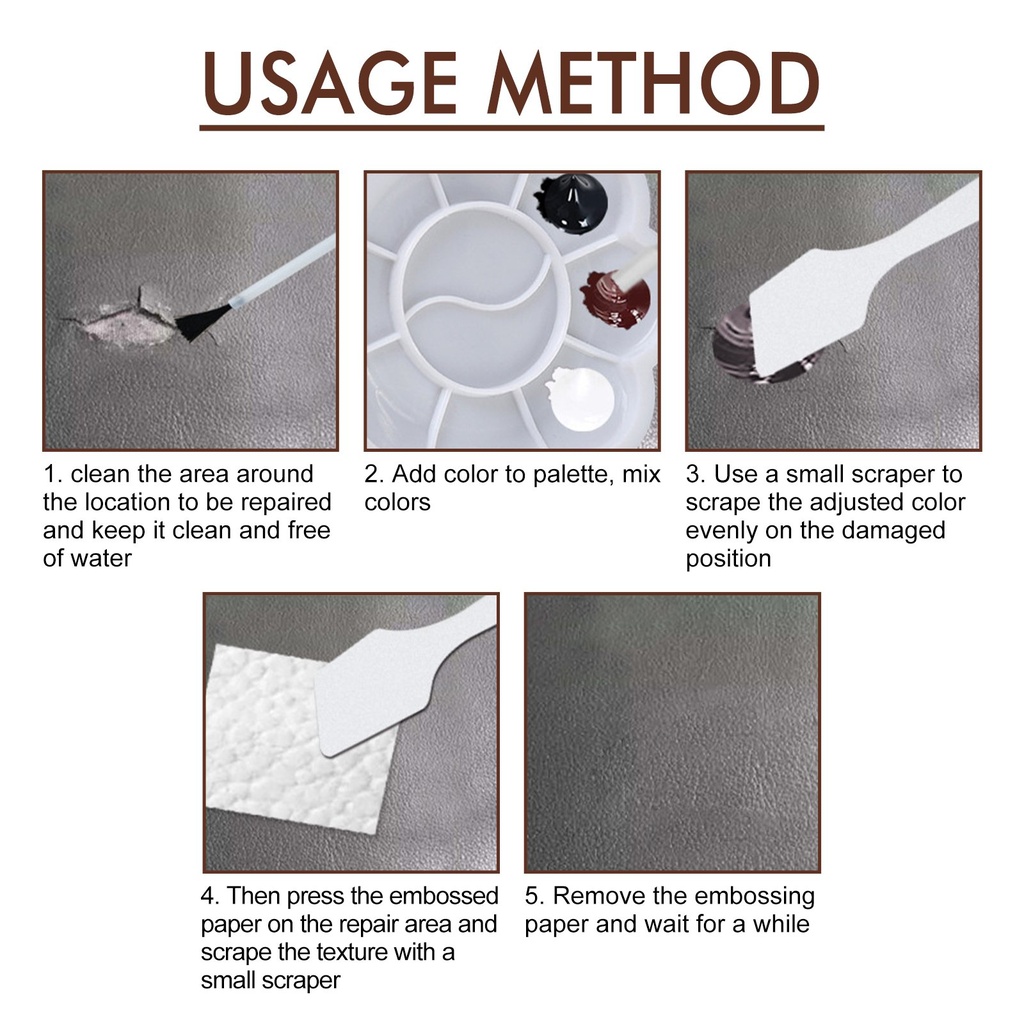 USAGE METHOD

1. clean the area around the location to be repaired and keep it clean and free of water

2. Add color to palette, mix colors

3. Use a small scraper to scrape the adjusted color evenly on the damaged position

4. Then press the embossed paper on the repair area and scrape the texture with a small scraper

5. Remove the embossing paper and wait for a while