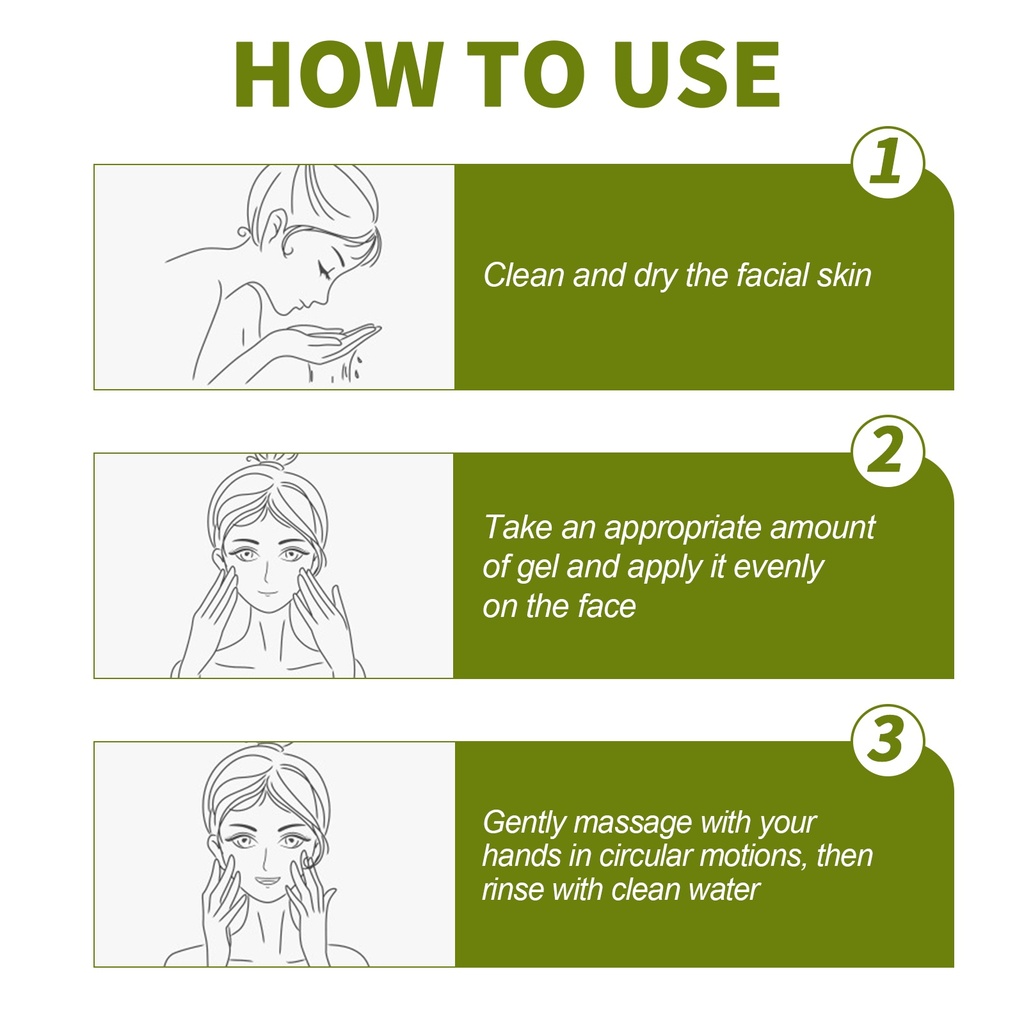 HOW TO USE

1

Clean and dry the facial skin

2

Take an appropriate amount of gel and apply it evenly on the face

3

Gently massage with your hands in circular motions, then rinse with clean water