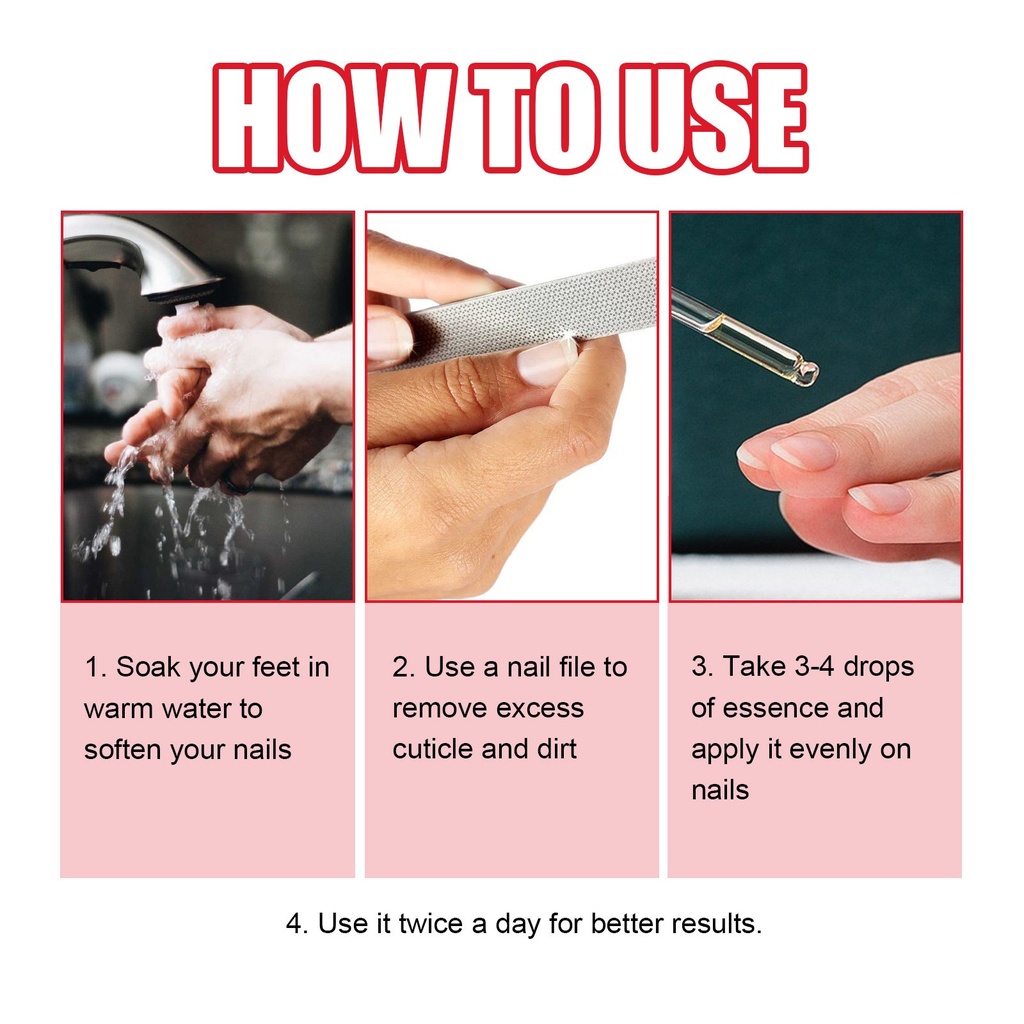 HOW TO USE

1. Soak your feet in warm water to soften your nails

2. Use a nail file to remove excess cuticle and dirt

3. Take 3-4 drops of essence and apply it evenly on nails

4. Use it twice a day for better results.