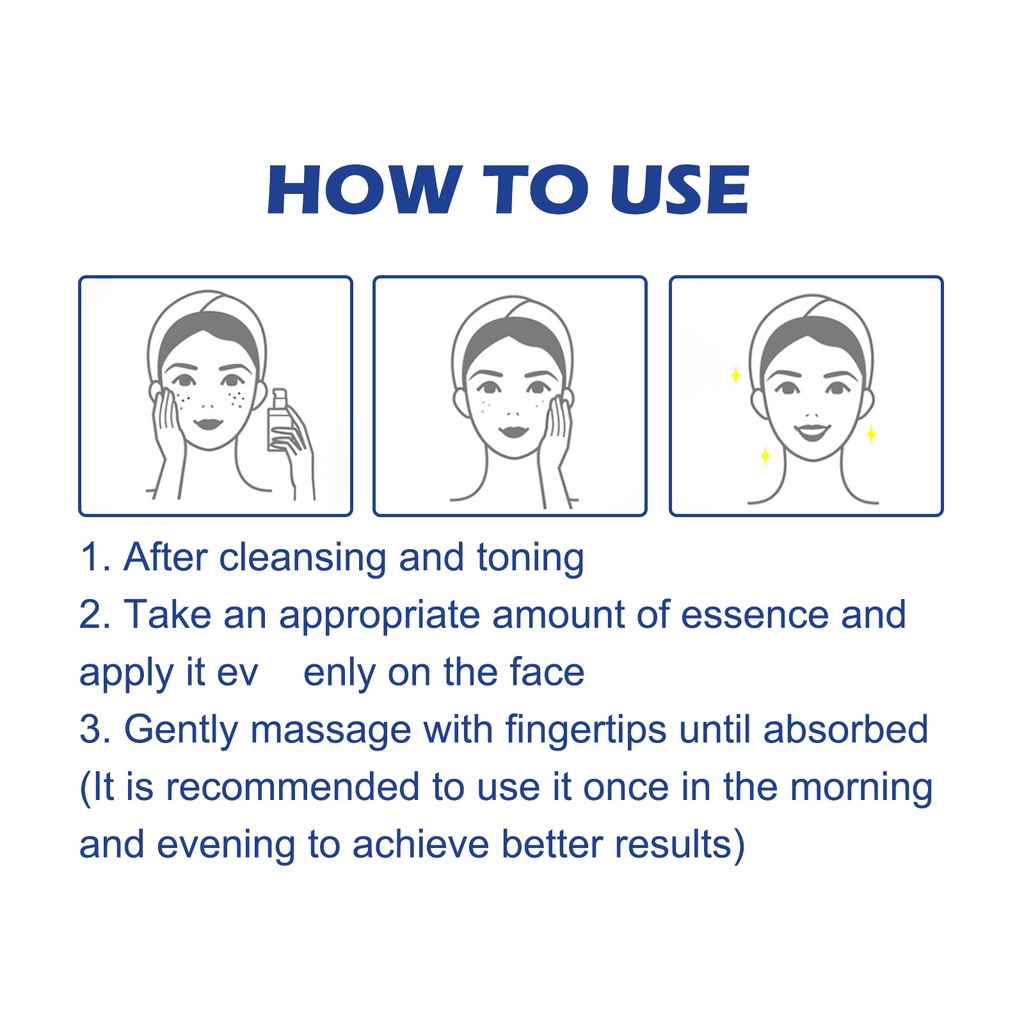 HOW TO USE

1. After cleansing and toning
2. Take an appropriate amount of essence and apply it ev enly on the face
3. Gently massage with fingertips until absorbed
(It is recommended to use it once in the morning and evening to achieve better results)