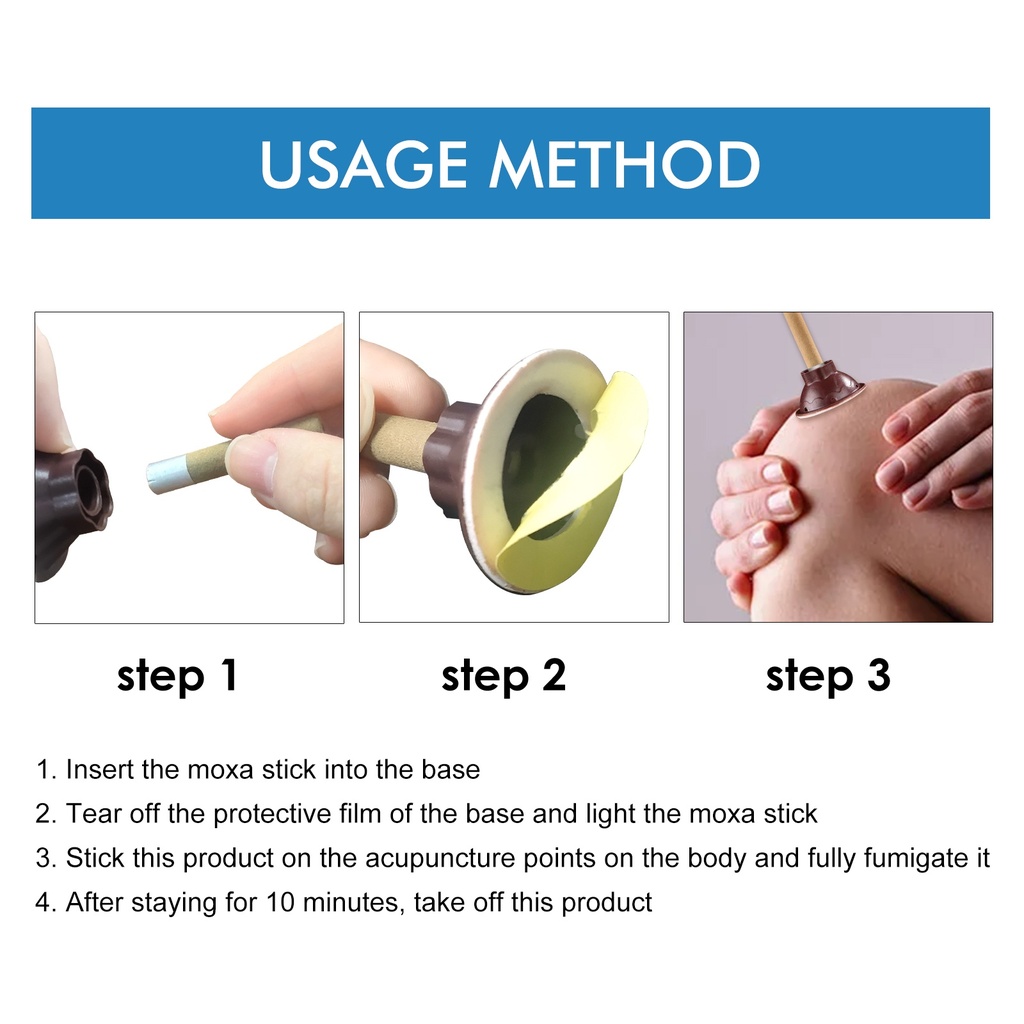 USAGE METHOD

step 1

step 2

step 3

1. Insert the moxa stick into the base
2. Tear off the protective film of the base and light the moxa stick
3. Stick this product on the acupuncture points on the body and fully fumigate it
4. After staying for 10 minutes, take off this product