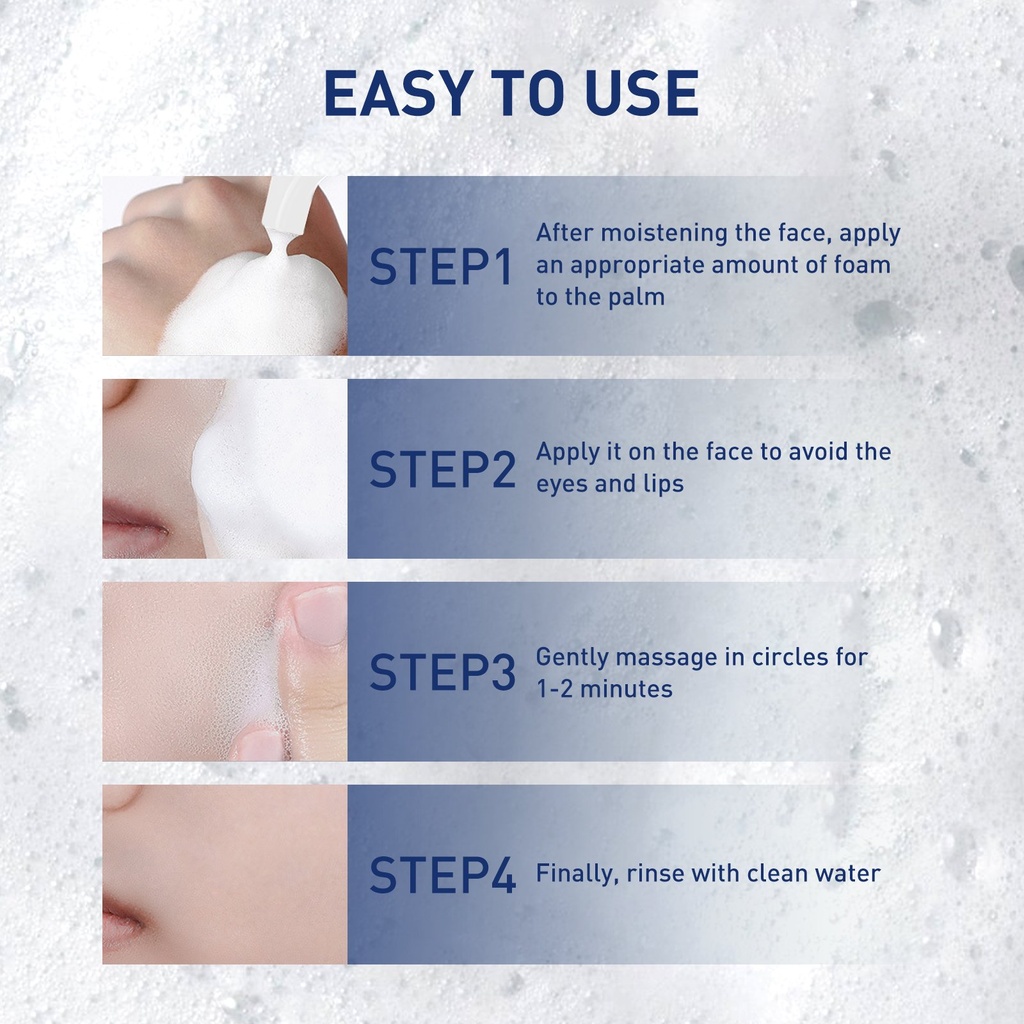 EASY TO USE

STEP1 After moistening the face, apply an appropriate amount of foam to the palm

STEP2 Apply it on the face to avoid the eyes and lips

STEP3 Gently massage in circles for 1-2 minutes

STEP4 Finally, rinse with clean water