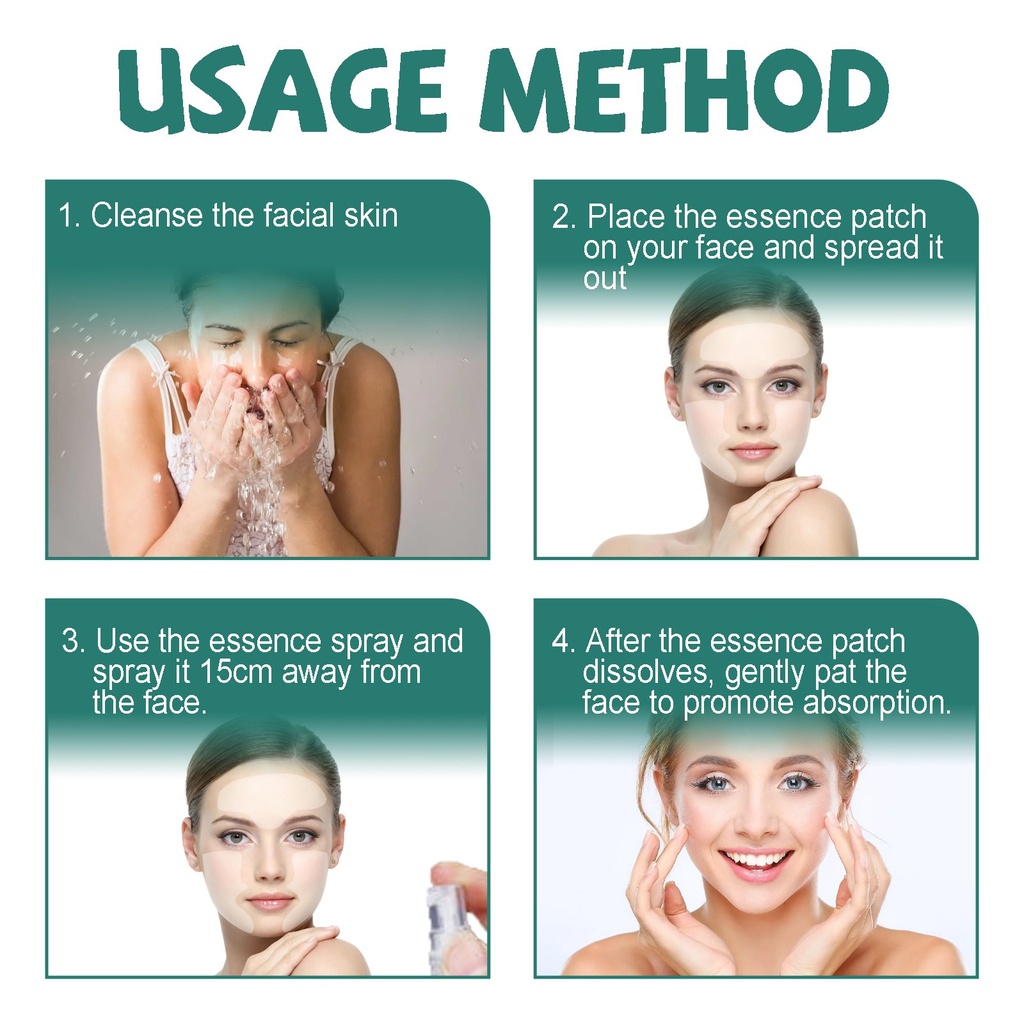 USAGE METHOD

1. Cleanse the facial skin

2. Place the essence patch on your face and spread it out

3. Use the essence spray and spray it 15cm away from the face.

4. After the essence patch dissolves, gently pat the face to promote absorption.