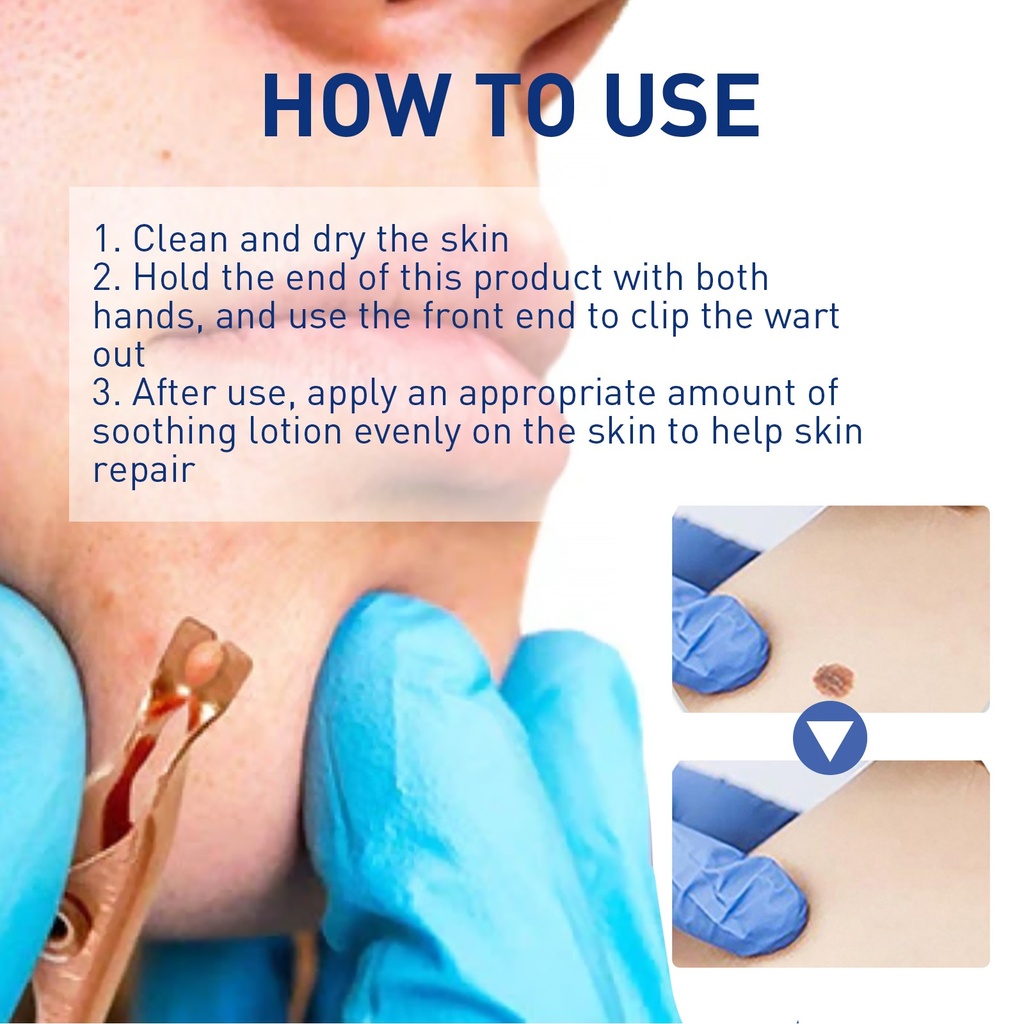 HOW TO USE

1. Clean and dry the skin
2. Hold the end of this product with both hands, and use the front end to clip the wart out
3. After use, apply an appropriate amount of soothing lotion evenly on the skin to help skin repair