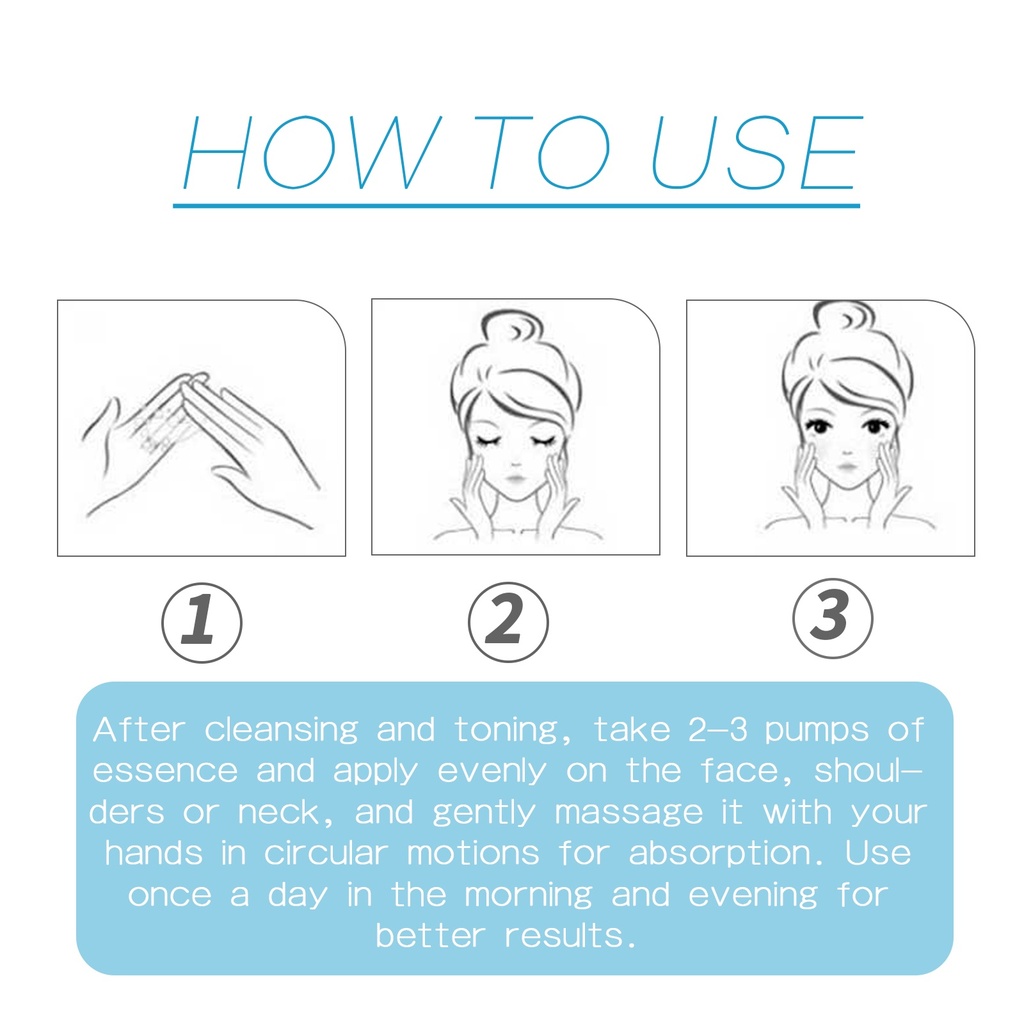 HOW TO USE

1

2

3

After cleansing and toning, take 2-3 pumps of essence and apply evenly on the face, shoulders or neck, and gently massage it with your hands in circular motions for absorption. Use once a day in the morning and evening for better results.