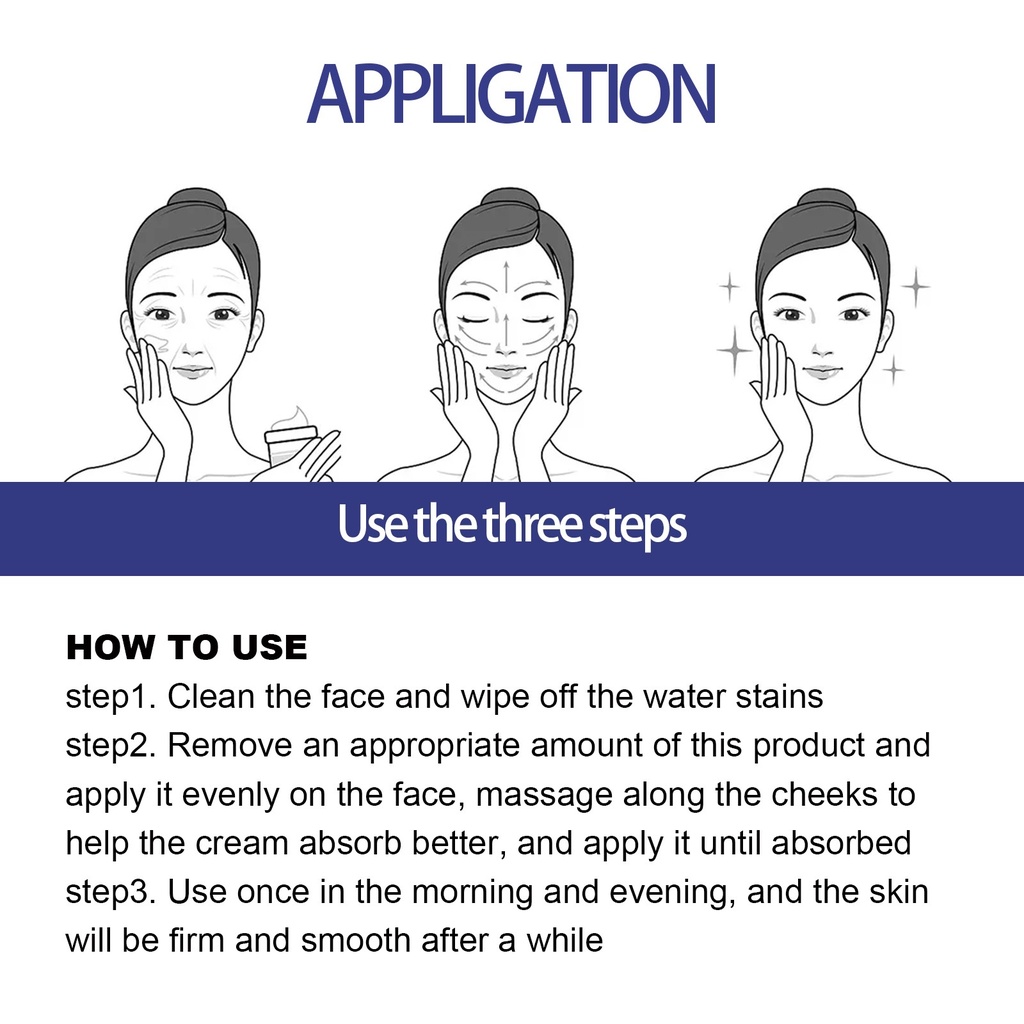 APPLIGATION

Use the three steps

HOW TO USE
step1. Clean the face and wipe off the water stains
step2. Remove an appropriate amount of this product and apply it evenly on the face, massage along the cheeks to help the cream absorb better, and apply it until absorbed
step3. Use once in the morning and evening, and the skin will be firm and smooth after a while