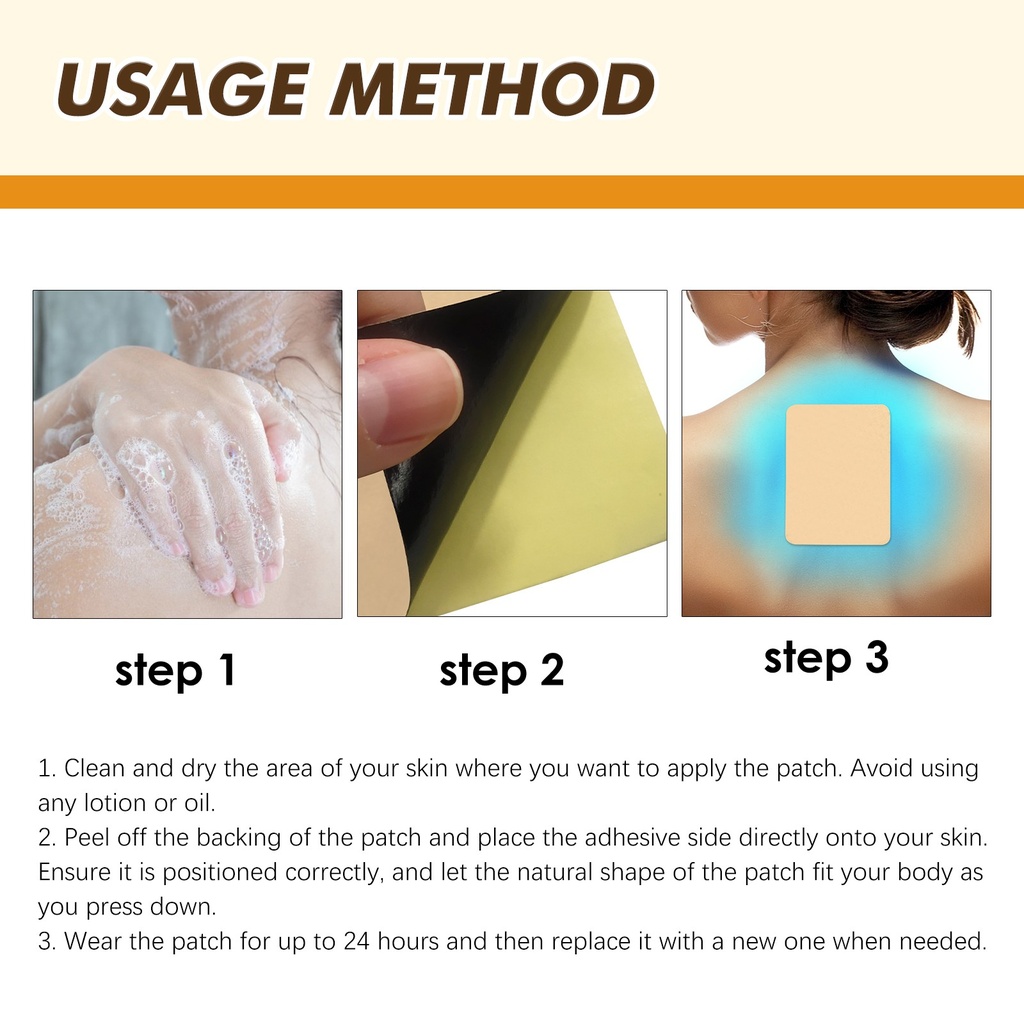 USAGE METHOD

step 1

step 2

step 3

1. Clean and dry the area of your skin where you want to apply the patch. Avoid using any lotion or oil.
2. Peel off the backing of the patch and place the adhesive side directly onto your skin. Ensure it is positioned correctly, and let the natural shape of the patch fit your body as you press down.
3. Wear the patch for up to 24 hours and then replace it with a new one when needed.