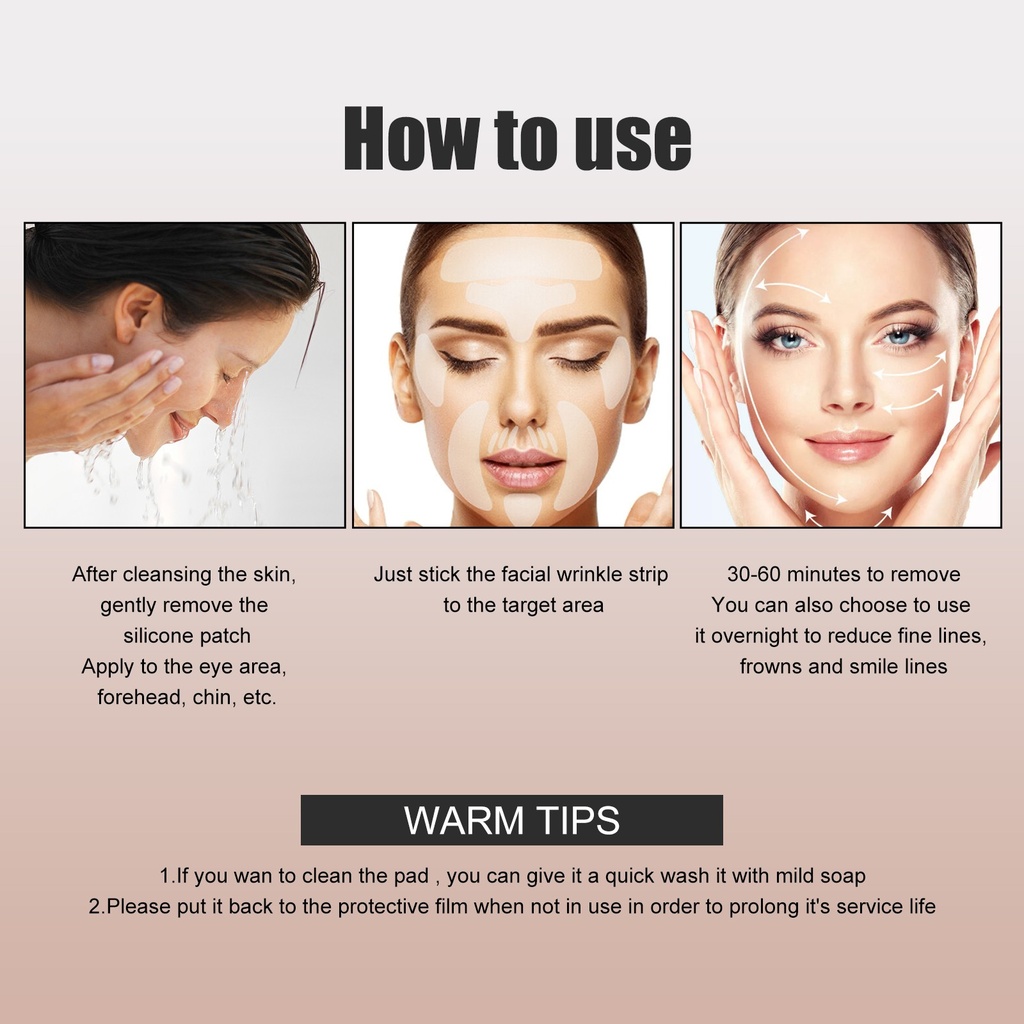 How to use

After cleansing the skin, gently remove the silicone patch
Apply to the eye area, forehead, chin, etc.

Just stick the facial wrinkle strip to the target area

30-60 minutes to remove
You can also choose to use it overnight to reduce fine lines, frowns and smile lines

WARM TIPS

1.If you wan to clean the pad , you can give it a quick wash it with mild soap
2.Please put it back to the protective film when not in use in order to prolong it's service life