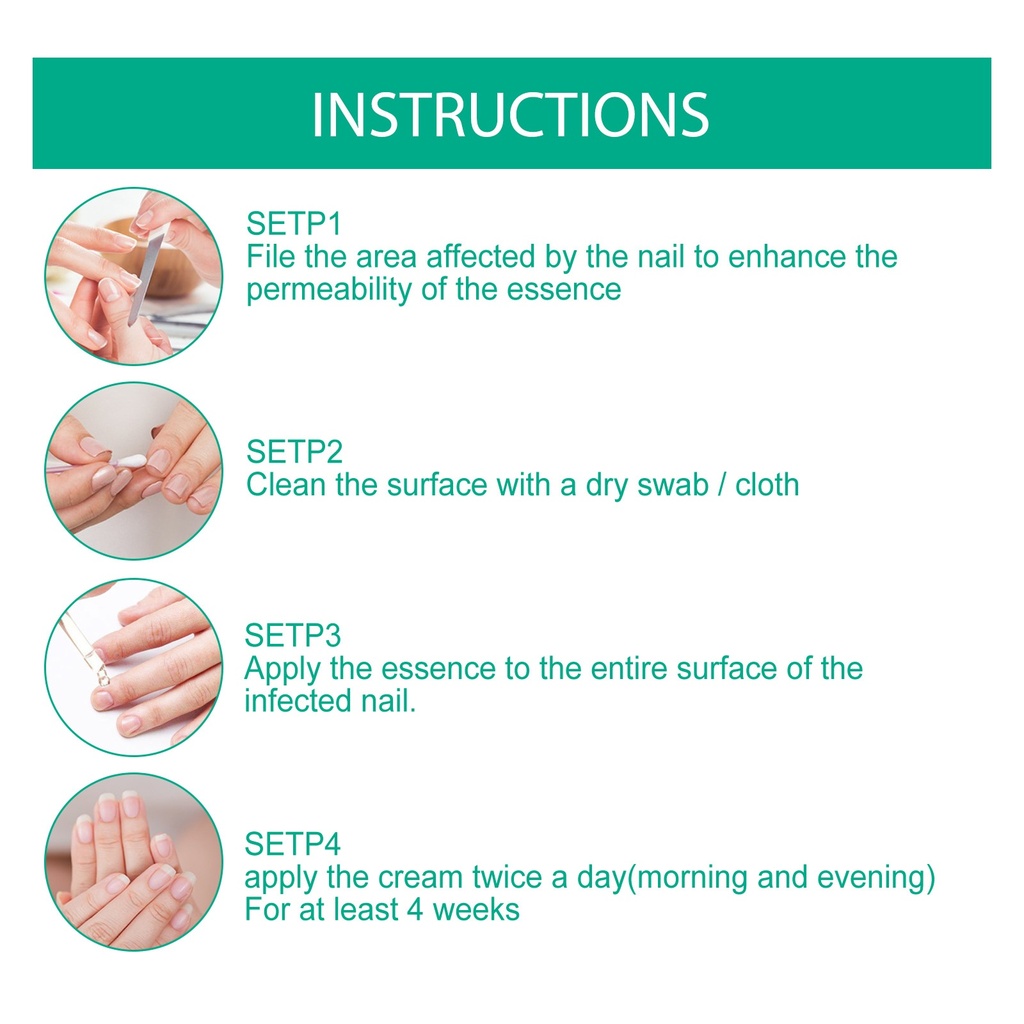 INSTRUCTIONS

SETP1
File the area affected by the nail to enhance the permeability of the essence

SETP2
Clean the surface with a dry swab / cloth

SETP3
Apply the essence to the entire surface of the infected nail.

SETP4
apply the cream twice a day(morning and evening)
For at least 4 weeks