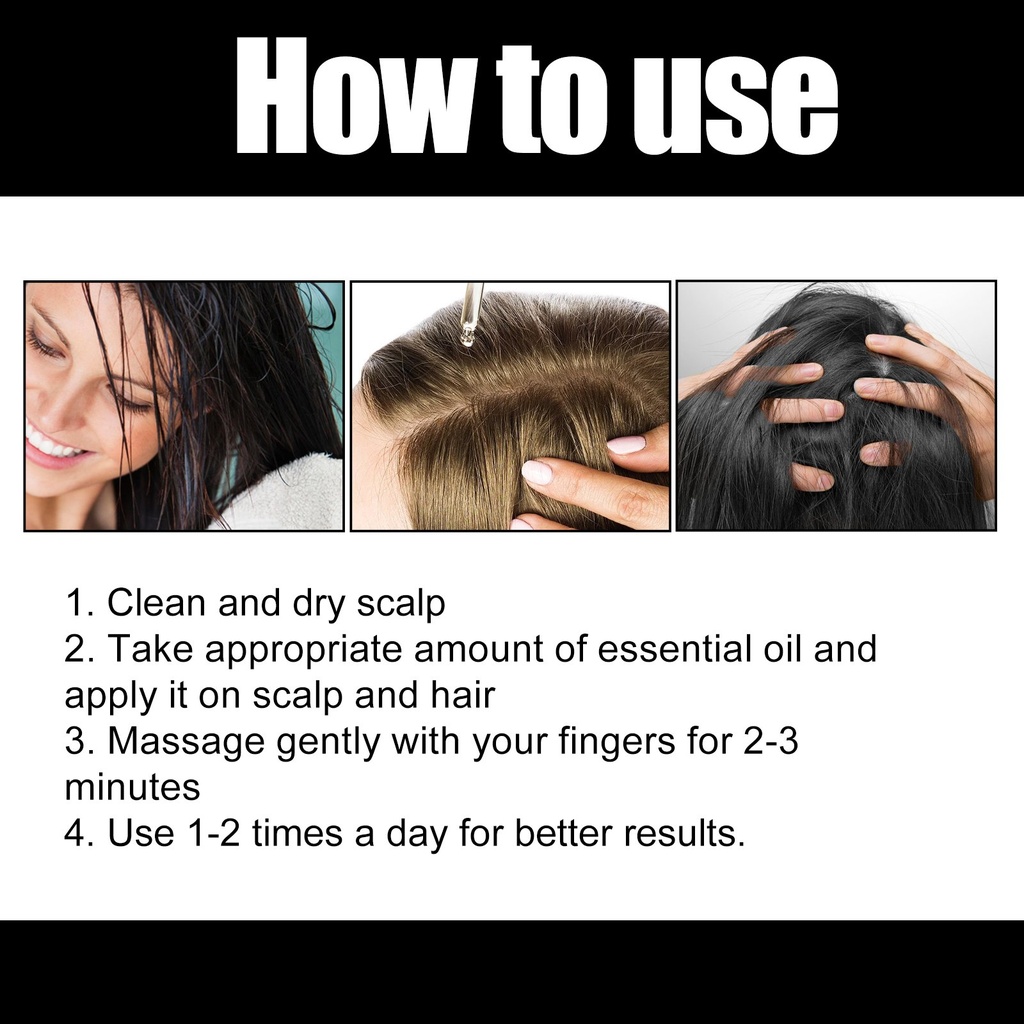 How to use

1. Clean and dry scalp
2. Take appropriate amount of essential oil and apply it on scalp and hair
3. Massage gently with your fingers for 2-3 minutes
4. Use 1-2 times a day for better results.