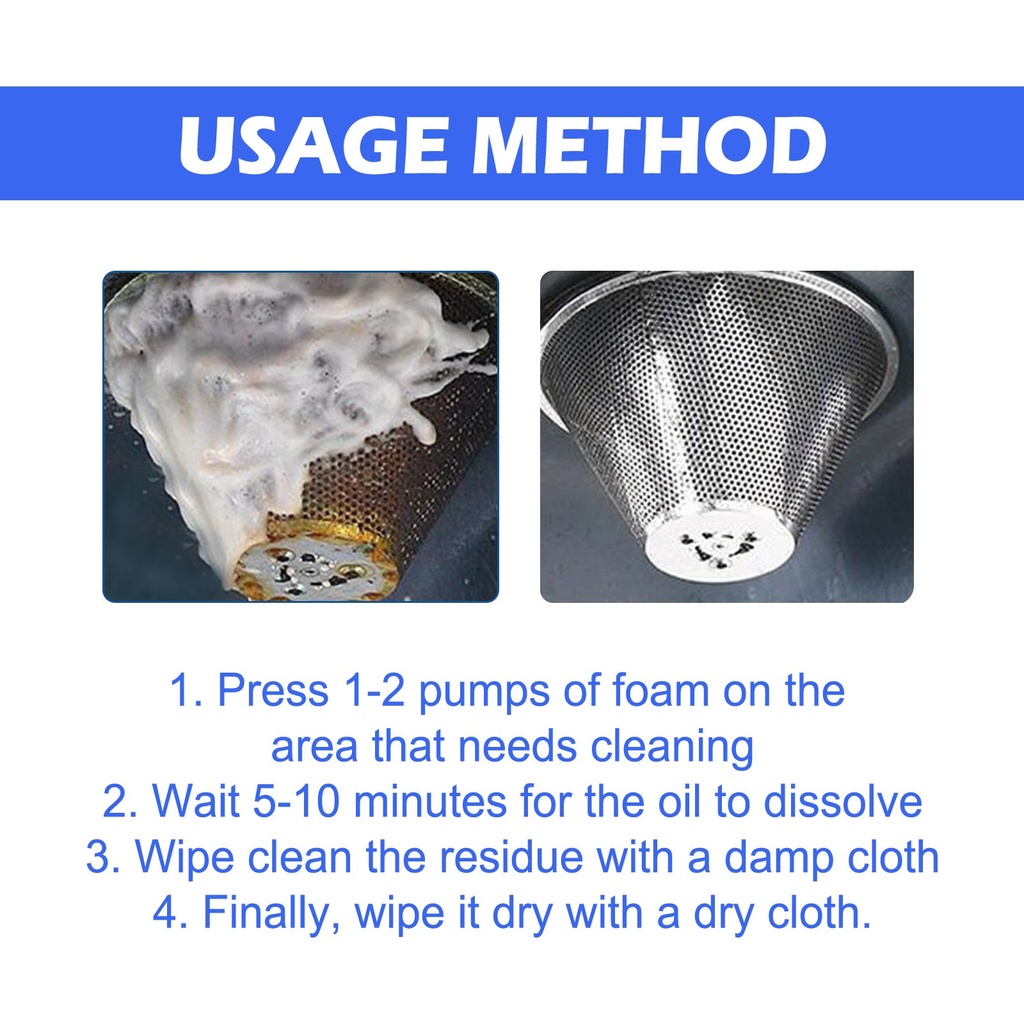 USAGE METHOD

1. Press 1-2 pumps of foam on the area that needs cleaning
2. Wait 5-10 minutes for the oil to dissolve
3. Wipe clean the residue with a damp cloth
4. Finally, wipe it dry with a dry cloth.