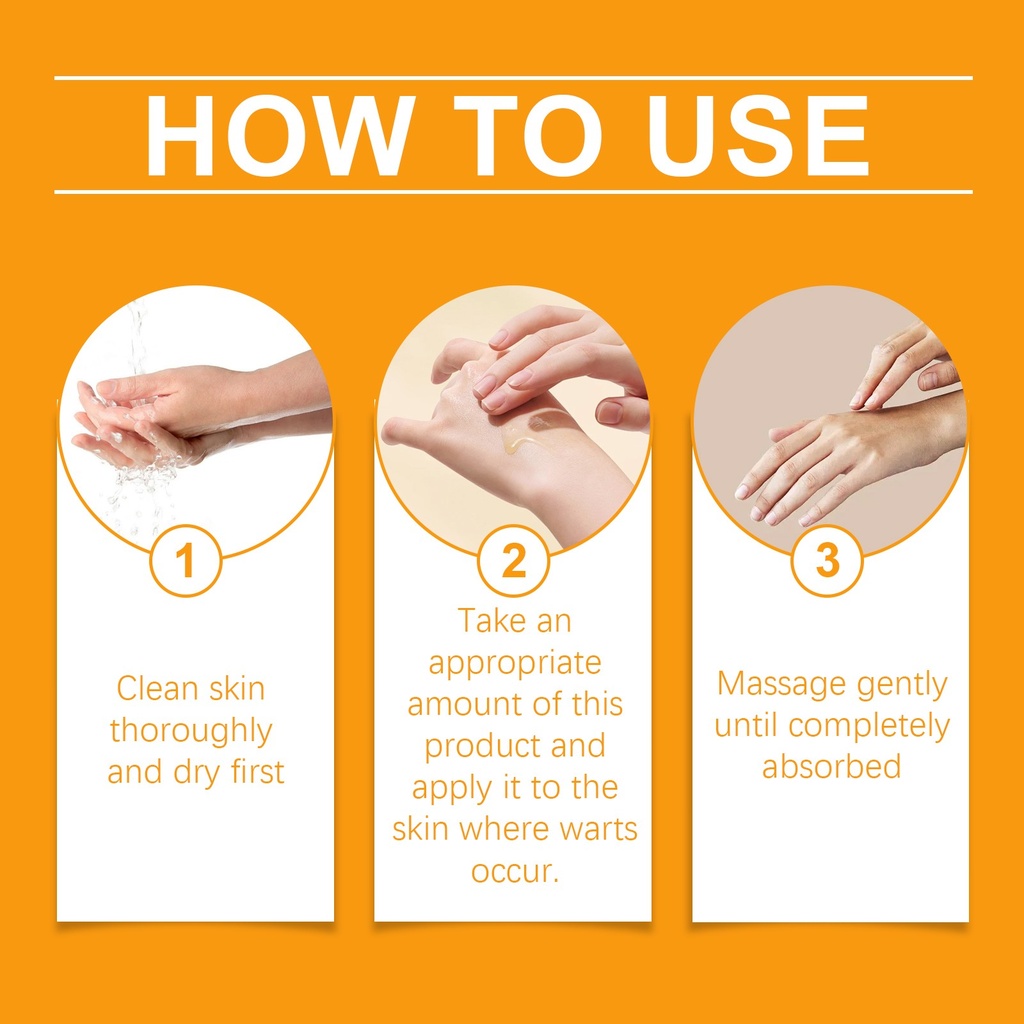 HOW TO USE

1

Clean skin thoroughly and dry first

2

Take an appropriate amount of this product and apply it to the skin where warts occur.

3

Massage gently until completely absorbed