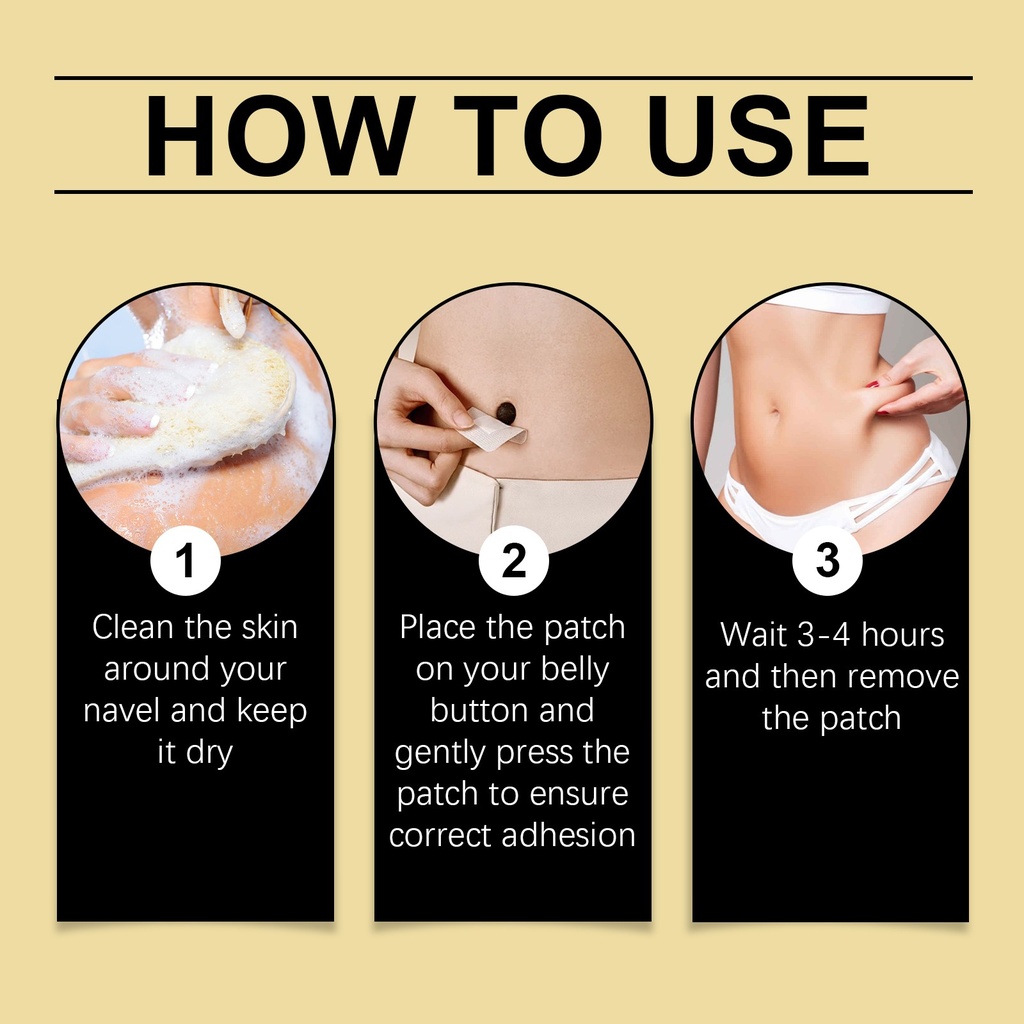 HOW TO USE

1
Clean the skin around your navel and keep it dry

2
Place the patch on your belly button and gently press the patch to ensure correct adhesion

3
Wait 3-4 hours and then remove the patch