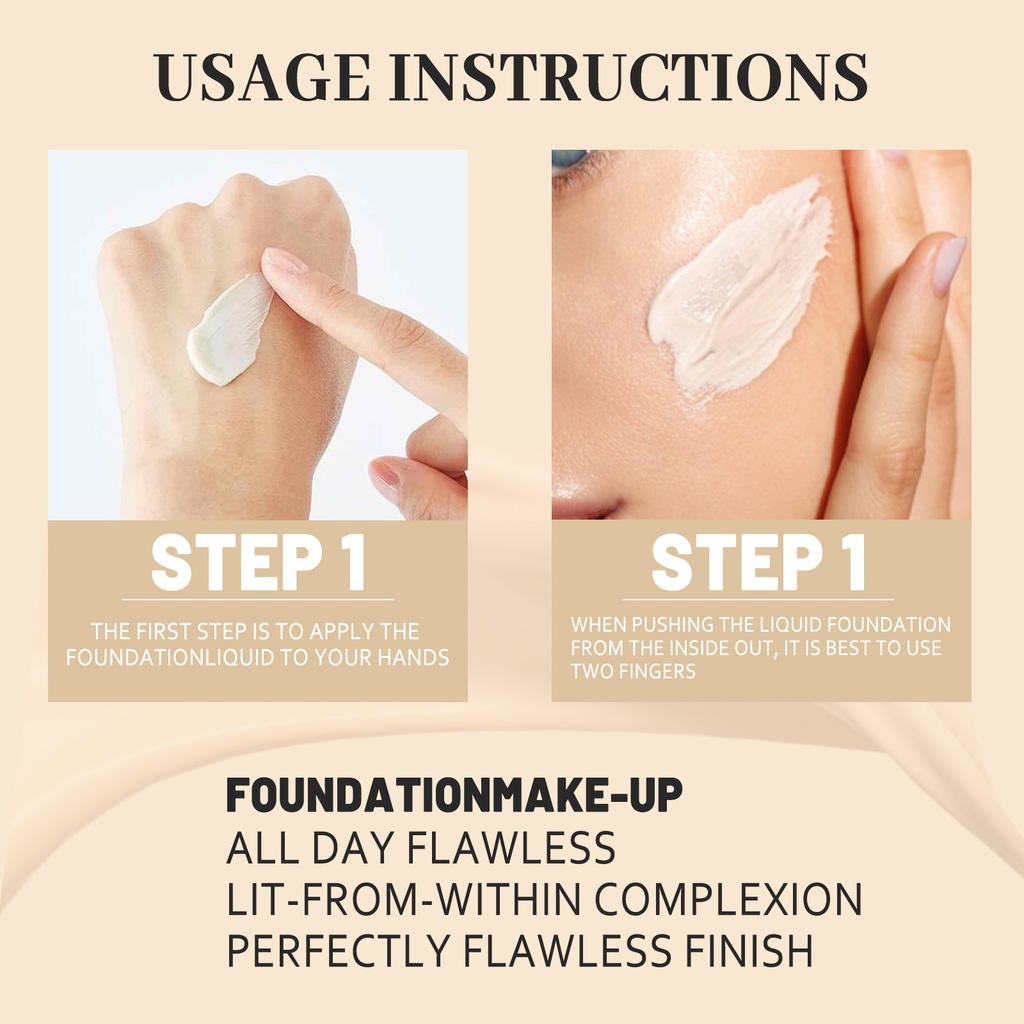 USAGE INSTRUCTIONS

STEP 1

THE FIRST STEP IS TO APPLY THE FOUNDATIONLIQUID TO YOUR HANDS

STEP 1

WHEN PUSHING THE LIQUID FOUNDATION FROM THE INSIDE OUT, IT IS BEST TO USE TWO FINGERS

FOUNDATIONMAKE-UP
ALL DAY FLAWLESS
LIT-FROM-WITHIN COMPLEXION
PERFECTLY FLAWLESS FINISH