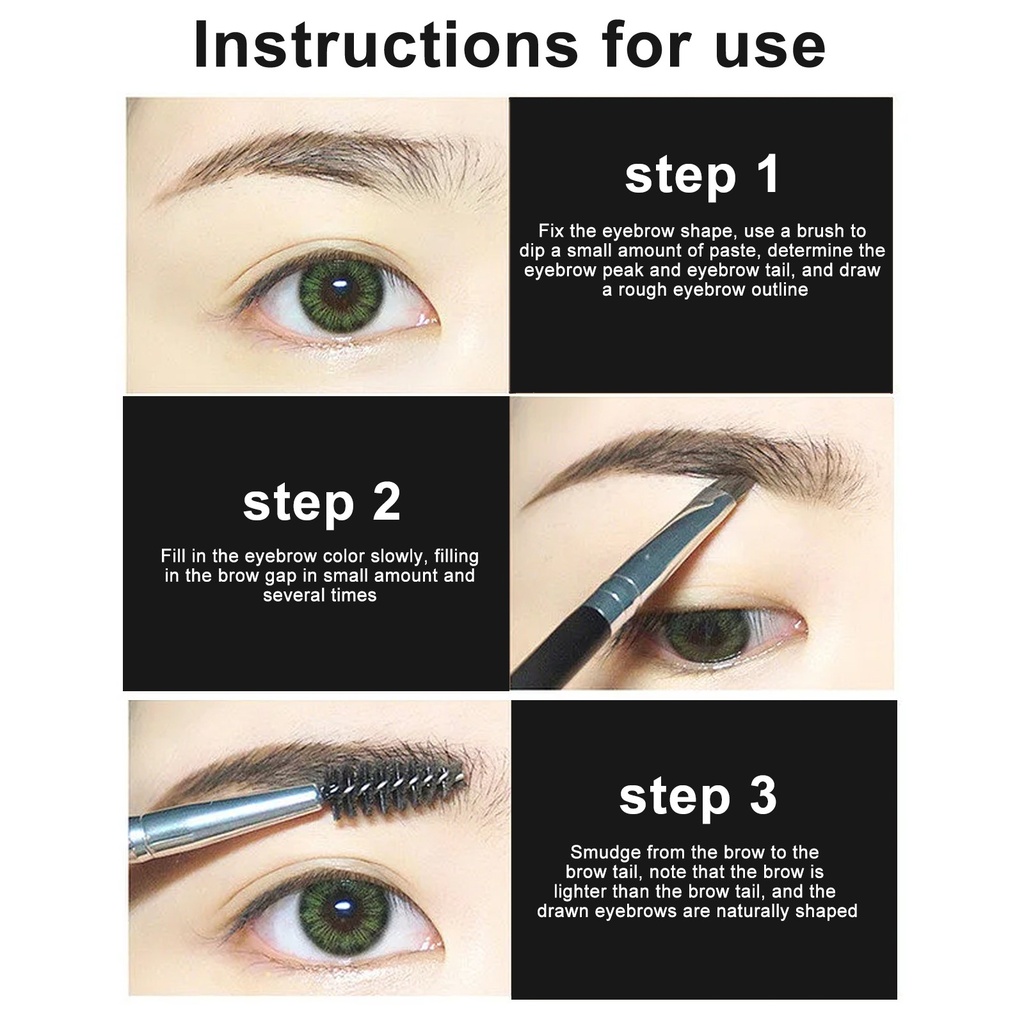 Instructions for use

step 1

Fix the eyebrow shape, use a brush to dip a small amount of paste, determine the eyebrow peak and eyebrow tail, and draw a rough eyebrow outline

step 2

Fill in the eyebrow color slowly, filling in the brow gap in small amount and several times

step 3

Smudge from the brow to the brow tail, note that the brow is lighter than the brow tail, and the drawn eyebrows are naturally shaped