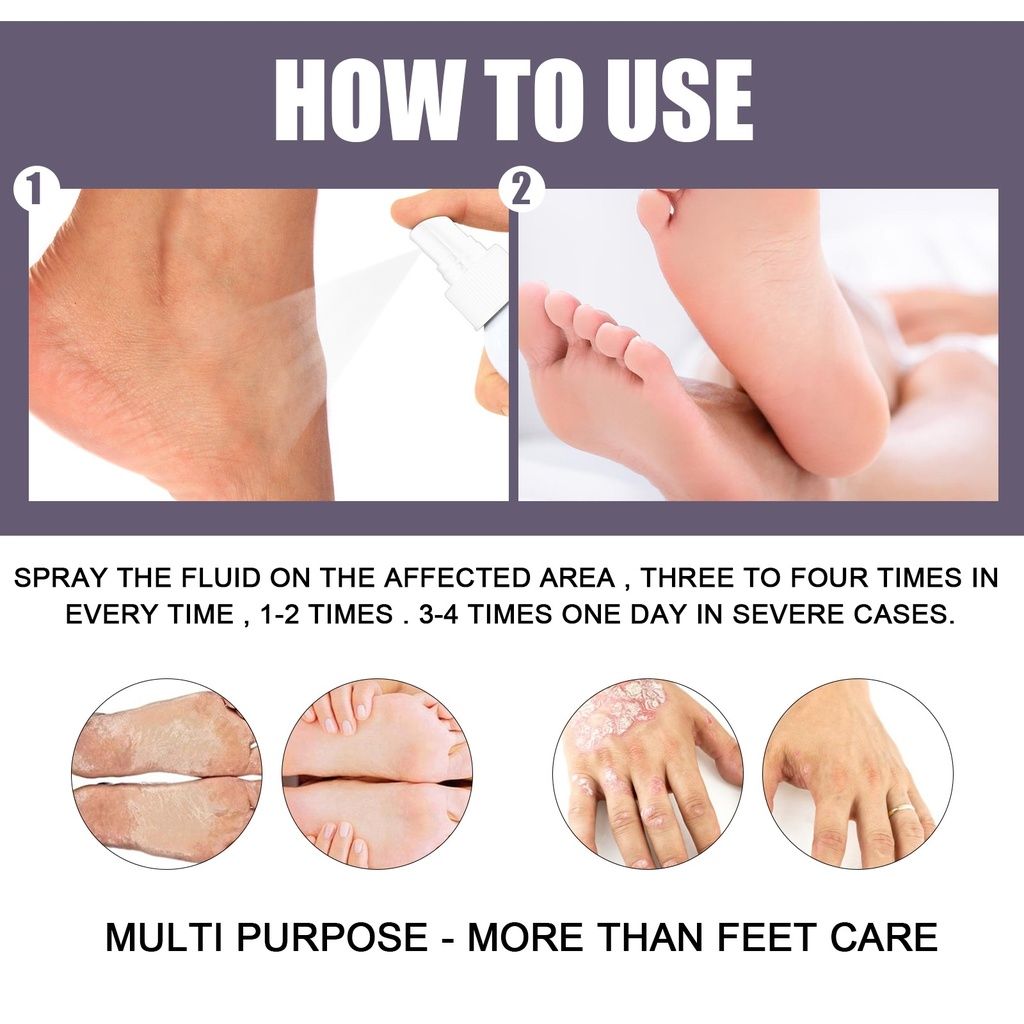 HOW TO USE

1

2

SPRAY THE FLUID ON THE AFFECTED AREA , THREE TO FOUR TIMES IN EVERY TIME , 1-2 TIMES . 3-4 TIMES ONE DAY IN SEVERE CASES.

MULTI PURPOSE - MORE THAN FEET CARE