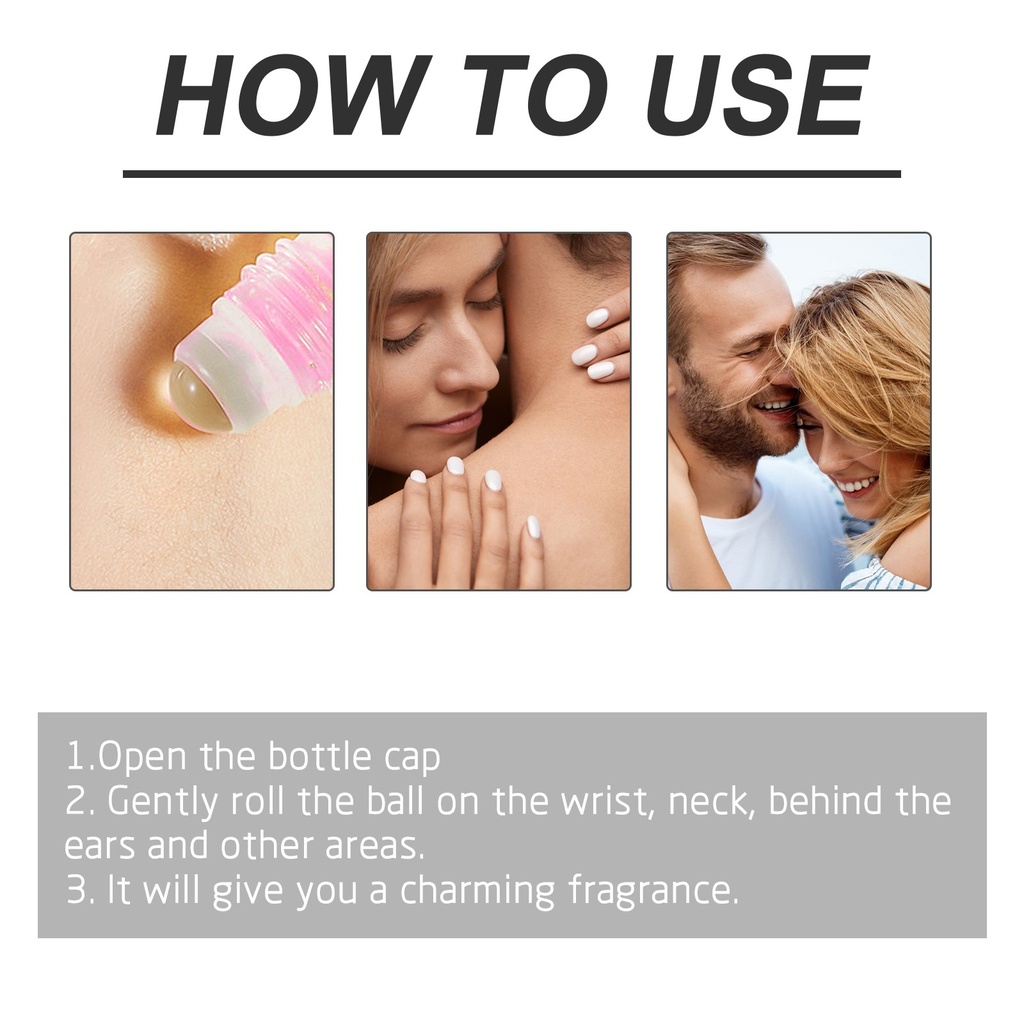 HOW TO USE

1.Open the bottle cap
2. Gently roll the ball on the wrist, neck, behind the ears and other areas.
3. It will give you a charming fragrance.