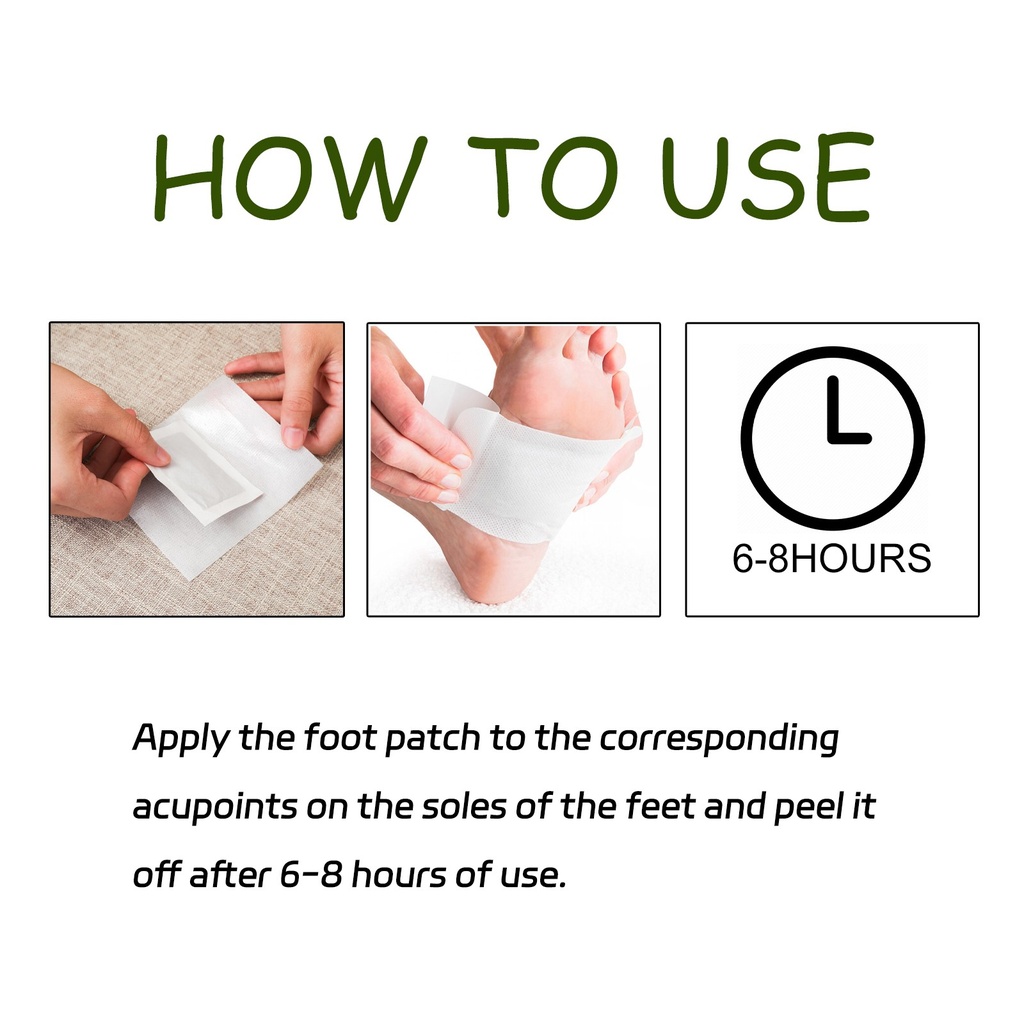 HOW TO USE

6-8HOURS

Apply the foot patch to the corresponding acupoints on the soles of the feet and peel it off after 6-8 hours of use.