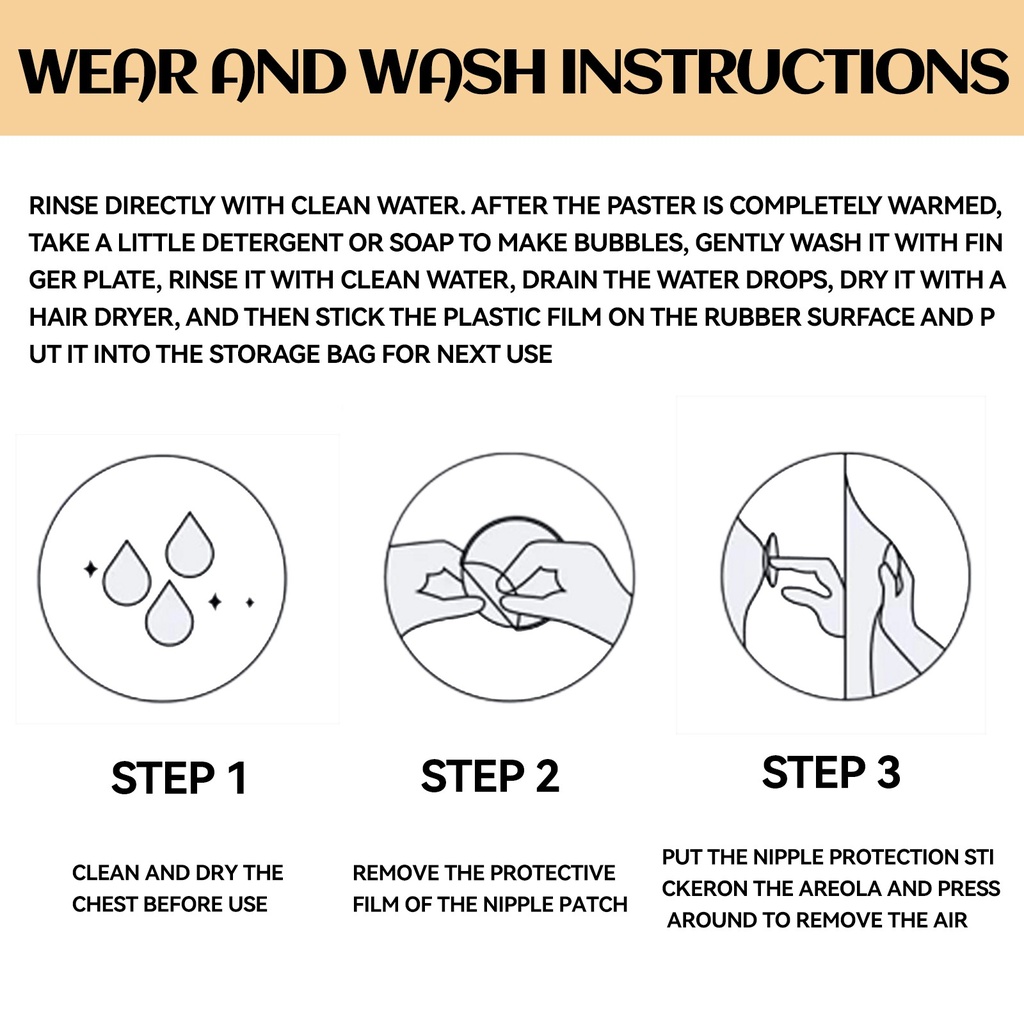 WEAR AND WASH INSTRUCTIONS

RINSE DIRECTLY WITH CLEAN WATER. AFTER THE PASTER IS COMPLETELY WARMED, TAKE A LITTLE DETERGENT OR SOAP TO MAKE BUBBLES, GENTLY WASH IT WITH FIN GER PLATE, RINSE IT WITH CLEAN WATER, DRAIN THE WATER DROPS, DRY IT WITH A HAIR DRYER, AND THEN STICK THE PLASTIC FILM ON THE RUBBER SURFACE AND P UT IT INTO THE STORAGE BAG FOR NEXT USE

STEP 1

CLEAN AND DRY THE CHEST BEFORE USE

STEP 2

REMOVE THE PROTECTIVE FILM OF THE NIPPLE PATCH

STEP 3

PUT THE NIPPLE PROTECTION STI CKERON THE AREOLA AND PRESS AROUND TO REMOVE THE AIR