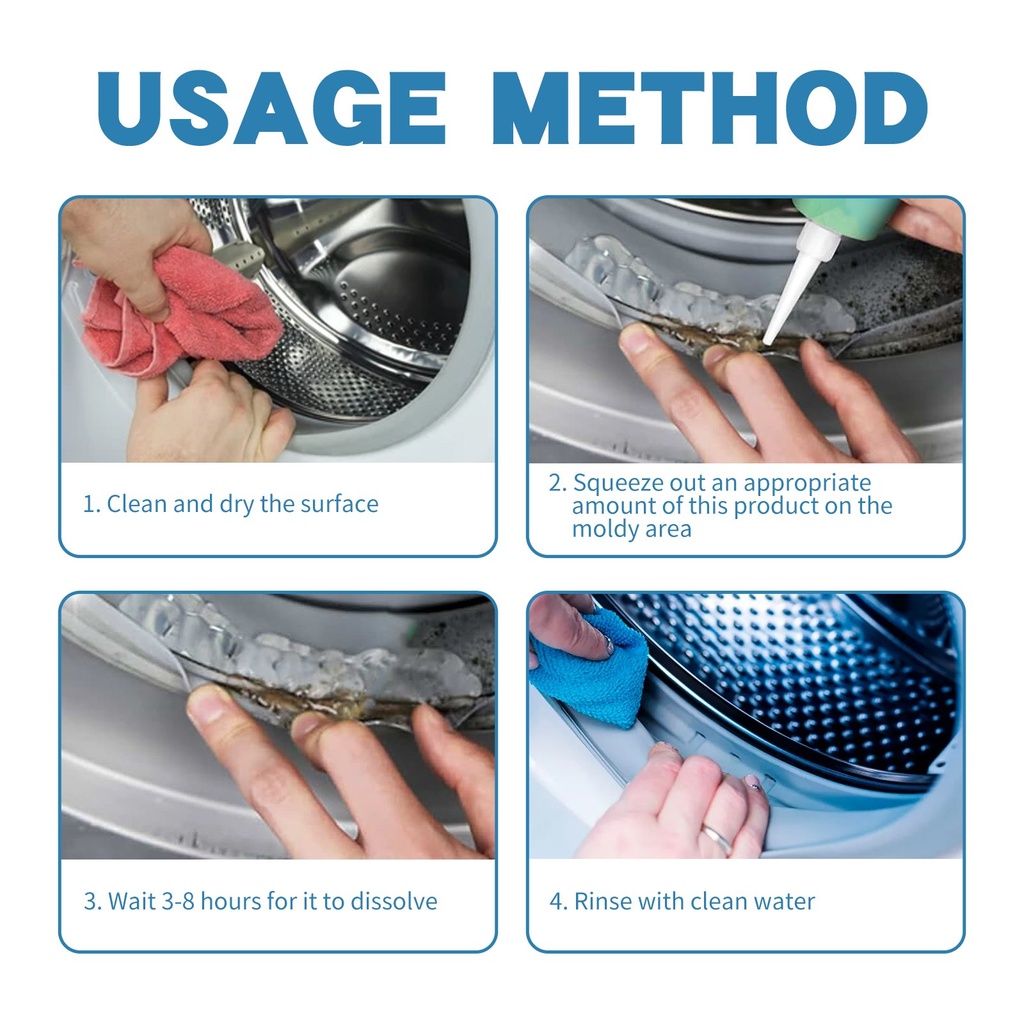 USAGE METHOD

1. Clean and dry the surface

2. Squeeze out an appropriate amount of this product on the moldy area

3. Wait 3-8 hours for it to dissolve

4. Rinse with clean water