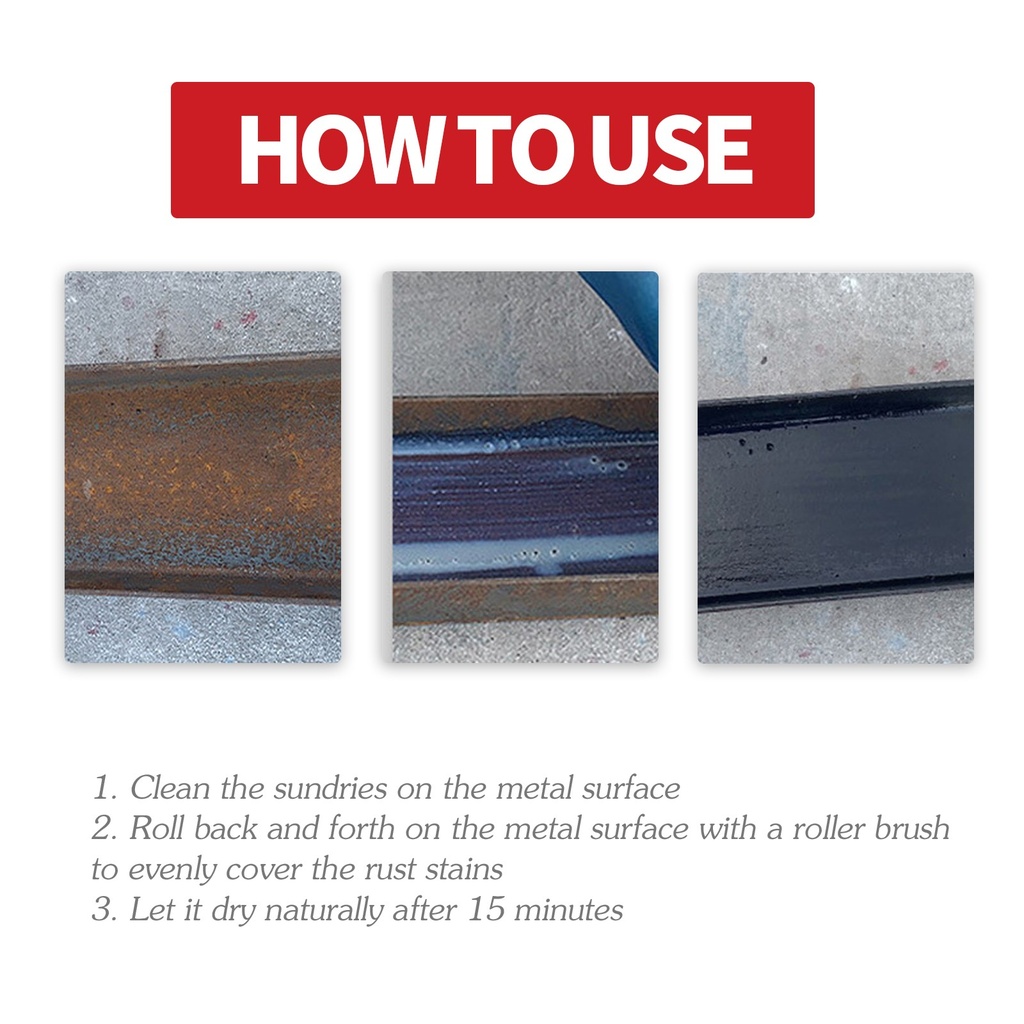 HOW TO USE

1. Clean the sundries on the metal surface
2. Roll back and forth on the metal surface with a roller brush to evenly cover the rust stains
3. Let it dry naturally after 15 minutes