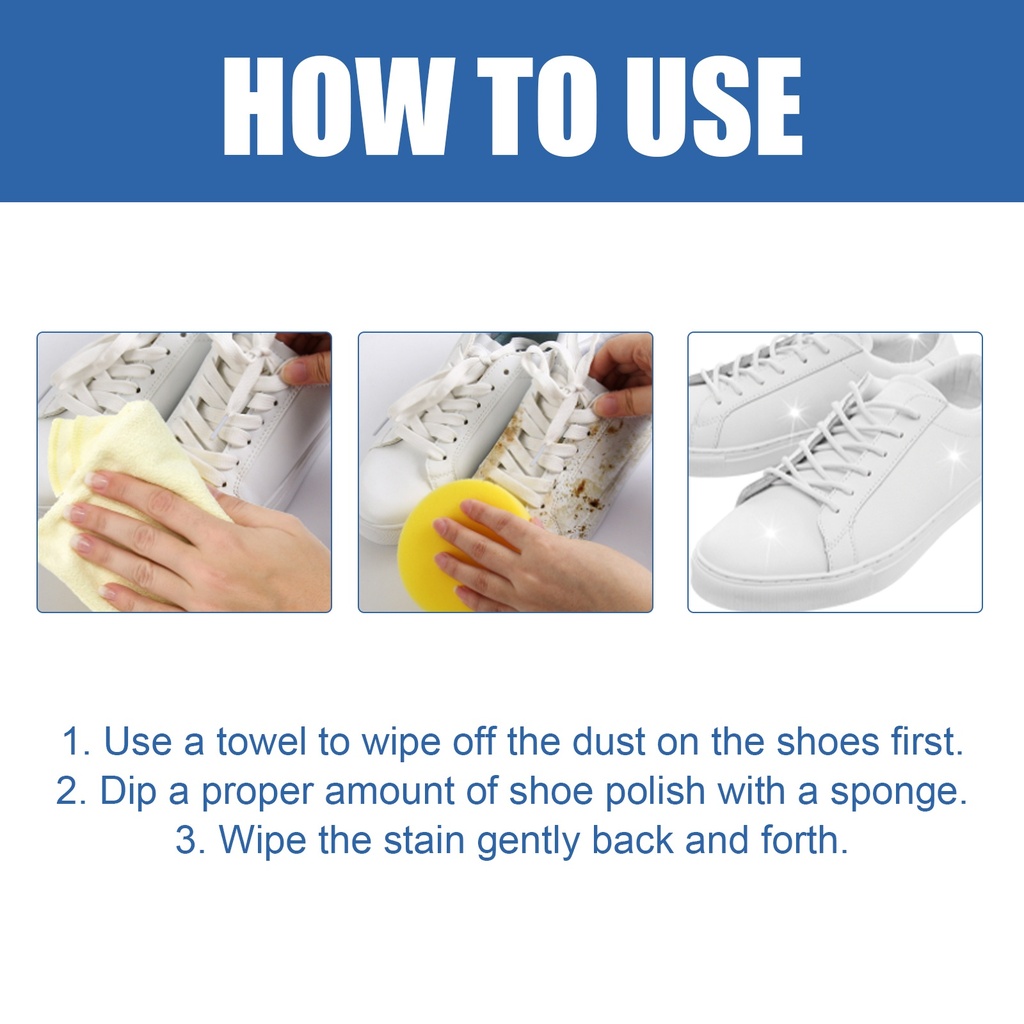 HOW TO USE

1. Use a towel to wipe off the dust on the shoes first.
2. Dip a proper amount of shoe polish with a sponge.
3. Wipe the stain gently back and forth.