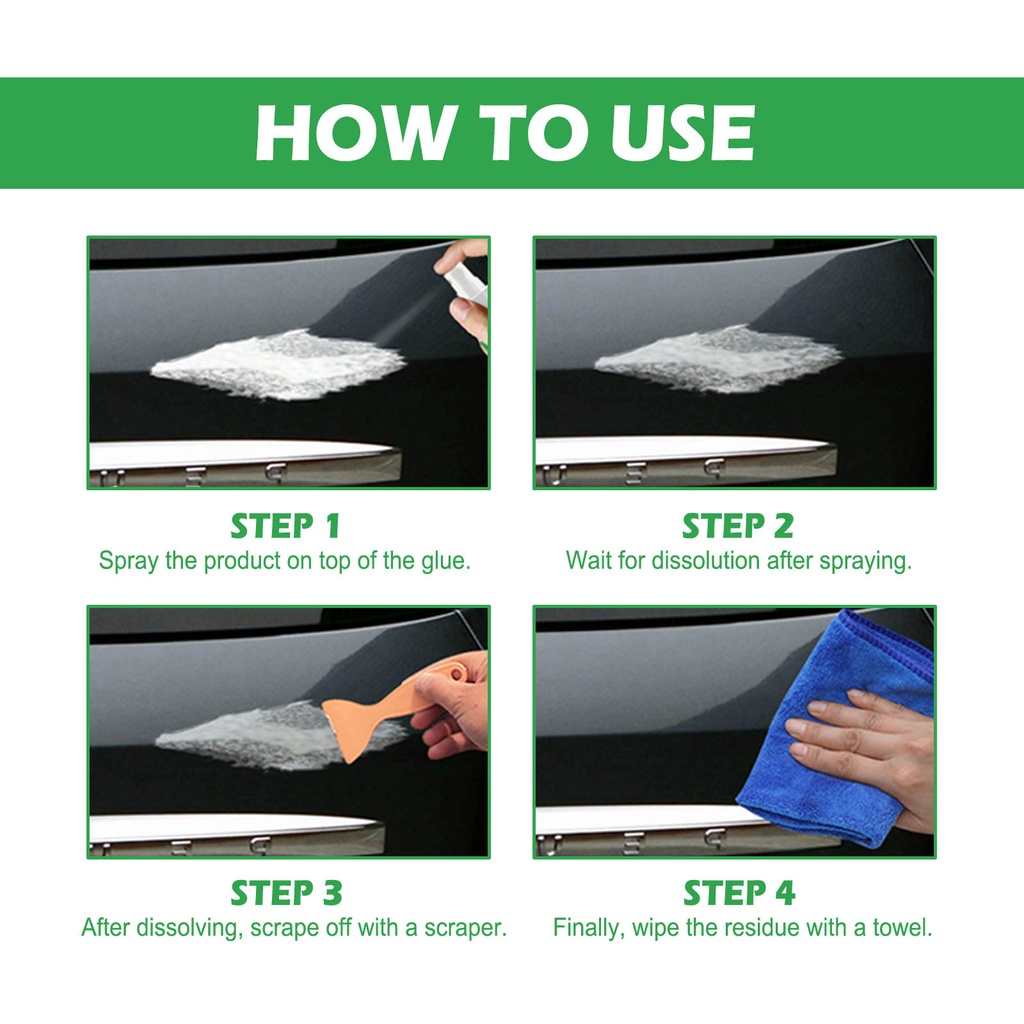 HOW TO USE

STEP 1
Spray the product on top of the glue.

STEP 2
Wait for dissolution after spraying.

STEP 3
After dissolving, scrape off with a scraper.

STEP 4
Finally, wipe the residue with a towel.