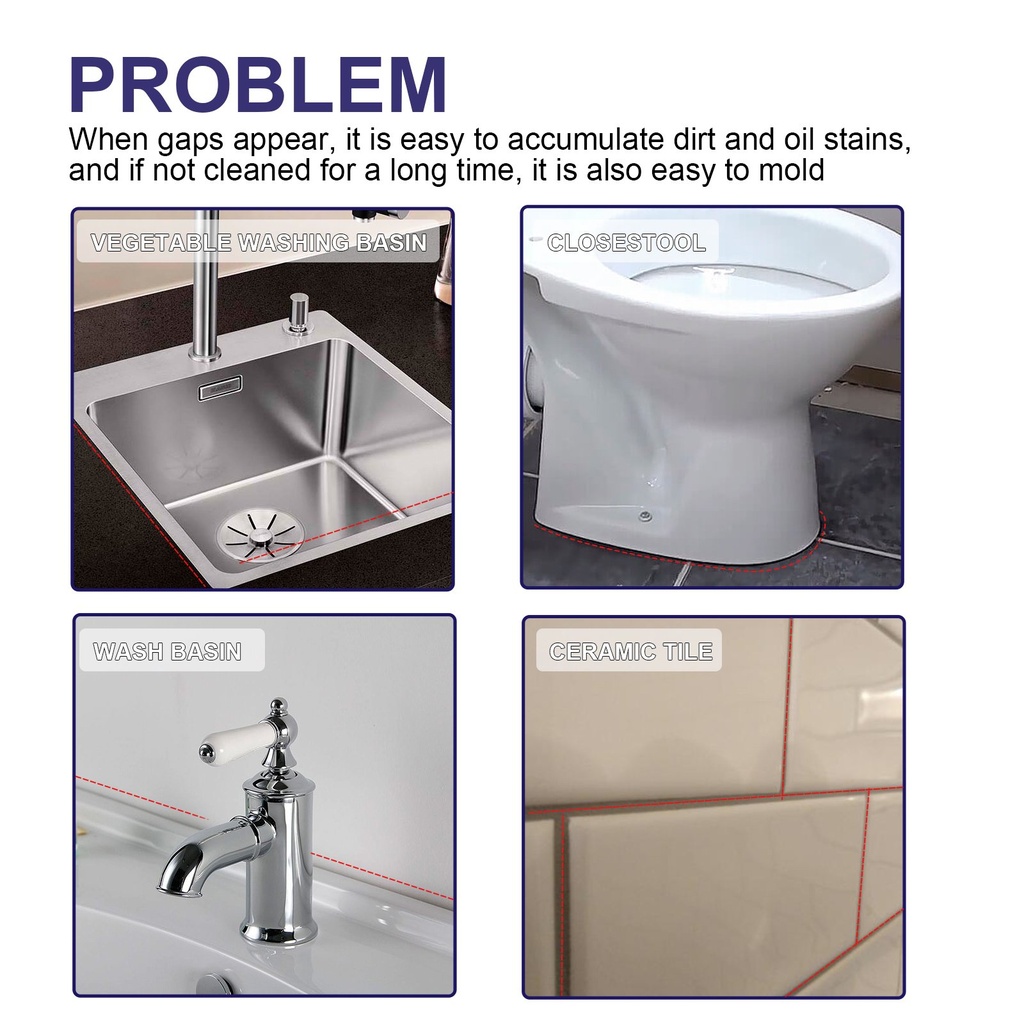 PROBLEM
When gaps appear, it is easy to accumulate dirt and oil stains, and if not cleaned for a long time, it is also easy to mold

VEGETABLE WASHING BASIN

CLOSESTOOL

WASH BASIN

CERAMIC TILE